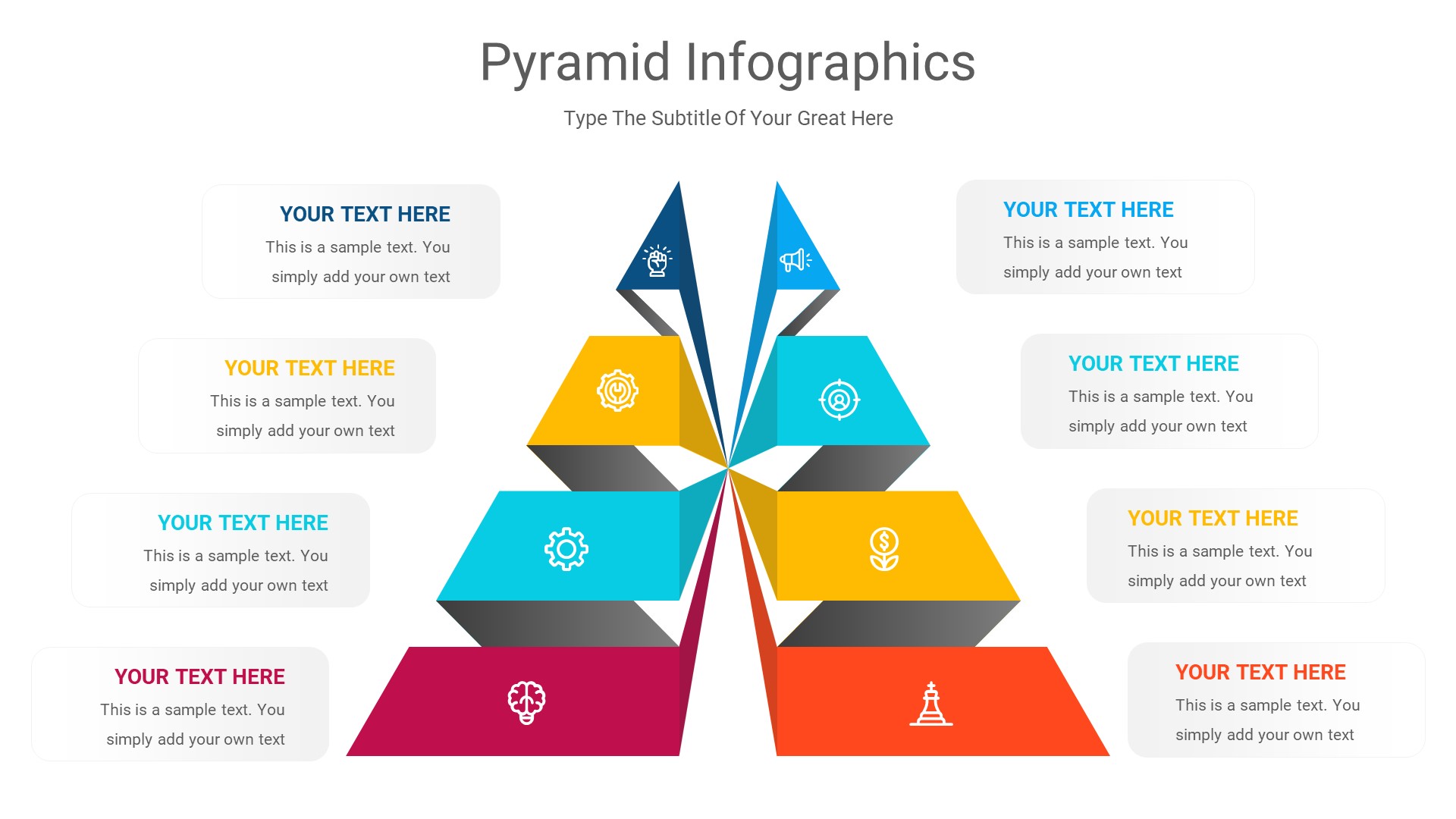 Pyramid Infographics

Type The Subtitle Of Your Great Here

YOUR TEXT HERE
This is a sample text. You simply add your own text

YOUR TEXT HERE
This is a sample text. You simply add your own text

YOUR TEXT HERE
This is a sample text. You simply add your own text

YOUR TEXT HERE
This is a sample text. You simply add your own text

YOUR TEXT HERE
This is a sample text. You simply add your own text

YOUR TEXT HERE
This is a sample text. You simply add your own text

YOUR TEXT HERE
This is a sample text. You simply add your own text

YOUR TEXT HERE
This is a sample text. You simply add your own text