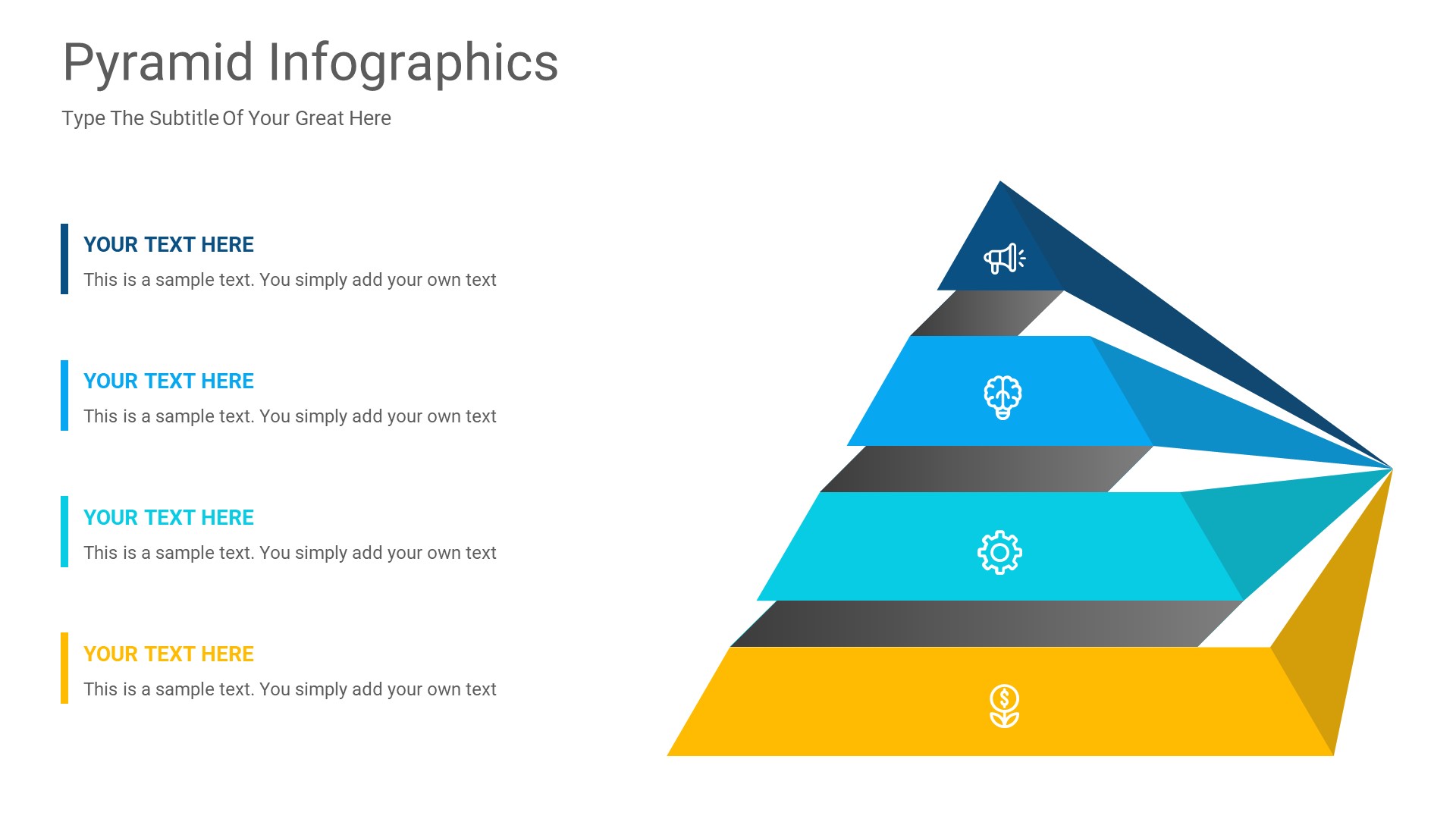 Pyramid Infographics

Type The Subtitle Of Your Great Here

YOUR TEXT HERE

This is a sample text. You simply add your own text

YOUR TEXT HERE

This is a sample text. You simply add your own text

YOUR TEXT HERE

This is a sample text. You simply add your own text

YOUR TEXT HERE

This is a sample text. You simply add your own text