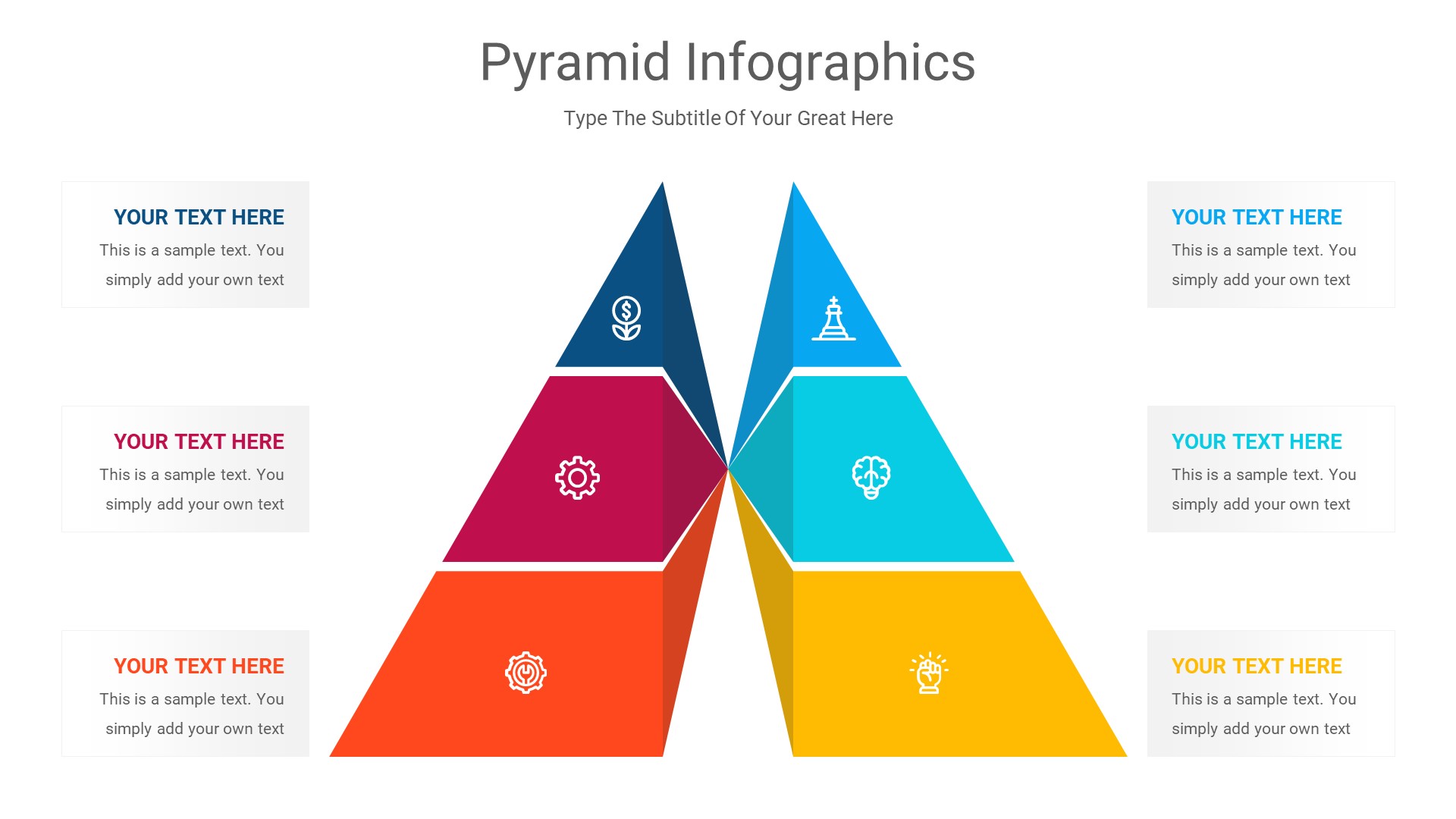 Pyramid Infographics

Type The Subtitle Of Your Great Here

YOUR TEXT HERE
This is a sample text. You simply add your own text

YOUR TEXT HERE
This is a sample text. You simply add your own text

YOUR TEXT HERE
This is a sample text. You simply add your own text

YOUR TEXT HERE
This is a sample text. You simply add your own text

YOUR TEXT HERE
This is a sample text. You simply add your own text

YOUR TEXT HERE
This is a sample text. You simply add your own text