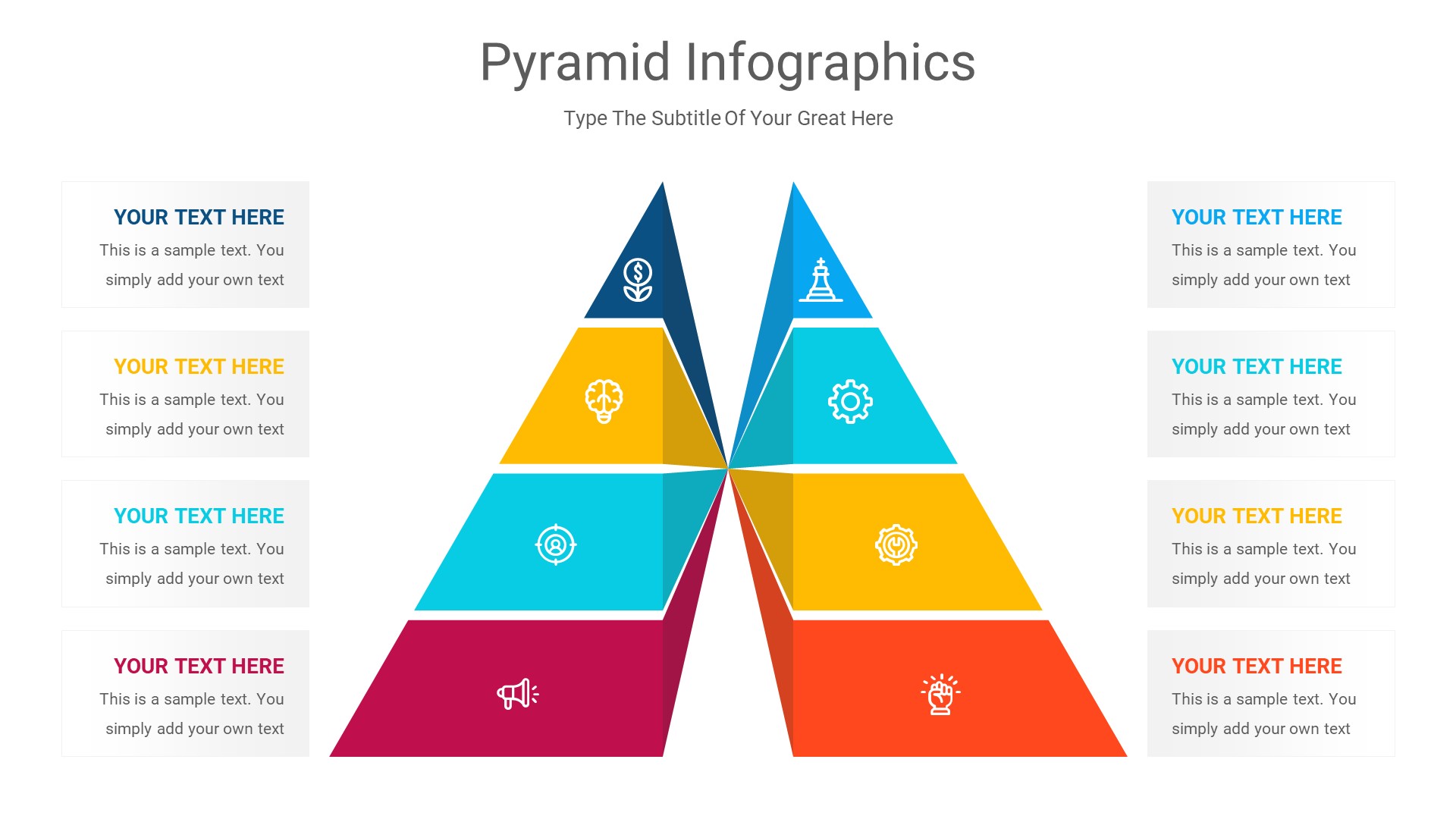 Pyramid Infographics

Type The Subtitle Of Your Great Here

YOUR TEXT HERE
This is a sample text. You simply add your own text

YOUR TEXT HERE
This is a sample text. You simply add your own text

YOUR TEXT HERE
This is a sample text. You simply add your own text

YOUR TEXT HERE
This is a sample text. You simply add your own text

YOUR TEXT HERE
This is a sample text. You simply add your own text

YOUR TEXT HERE
This is a sample text. You simply add your own text

YOUR TEXT HERE
This is a sample text. You simply add your own text

YOUR TEXT HERE
This is a sample text. You simply add your own text