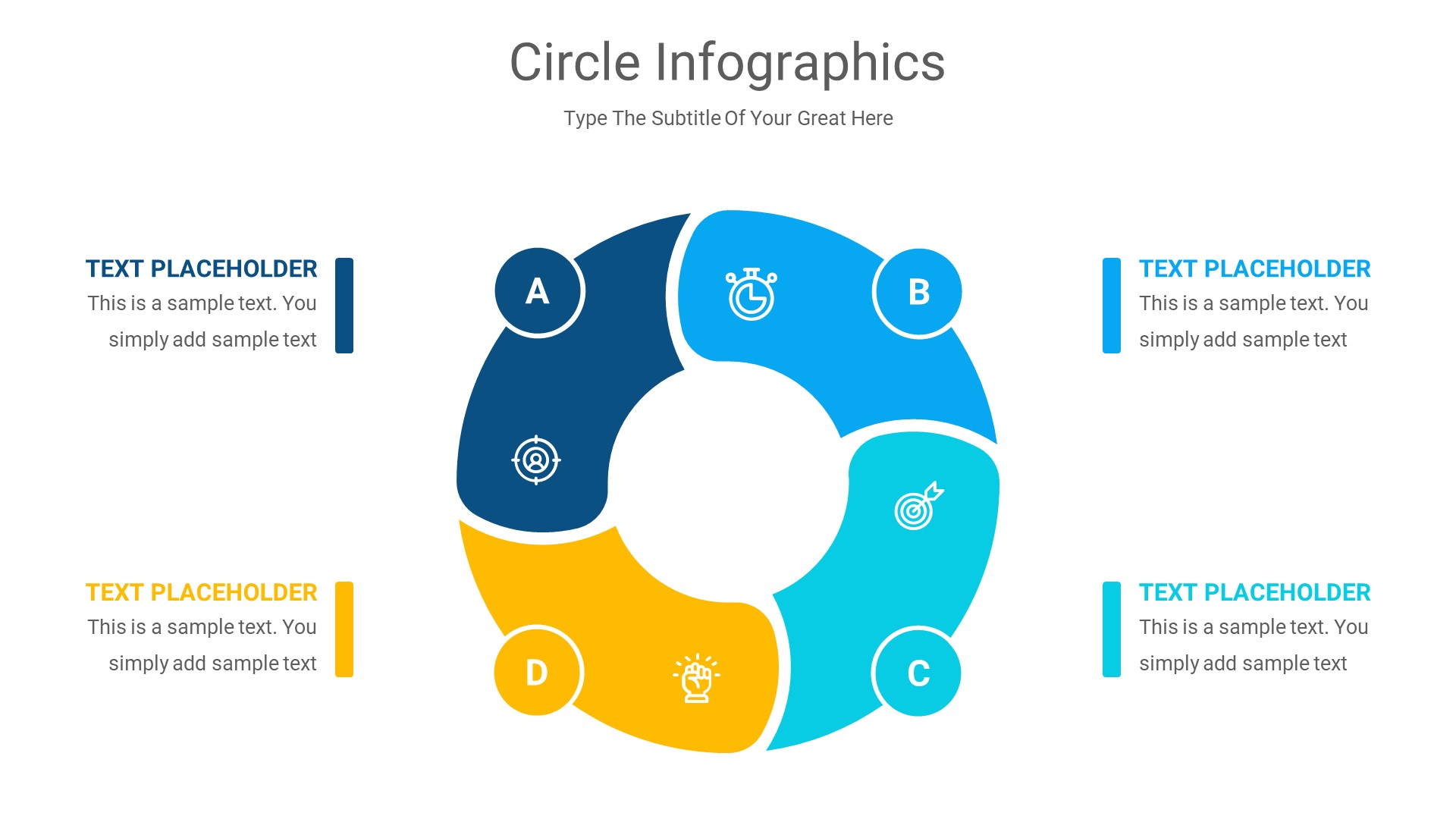 Circle Infographics

Type The Subtitle Of Your Great Here

TEXT PLACEHOLDER
This is a sample text. You simply add sample text

A

B

TEXT PLACEHOLDER
This is a sample text. You simply add sample text

TEXT PLACEHOLDER
This is a sample text. You simply add sample text

D

C

TEXT PLACEHOLDER
This is a sample text. You simply add sample text