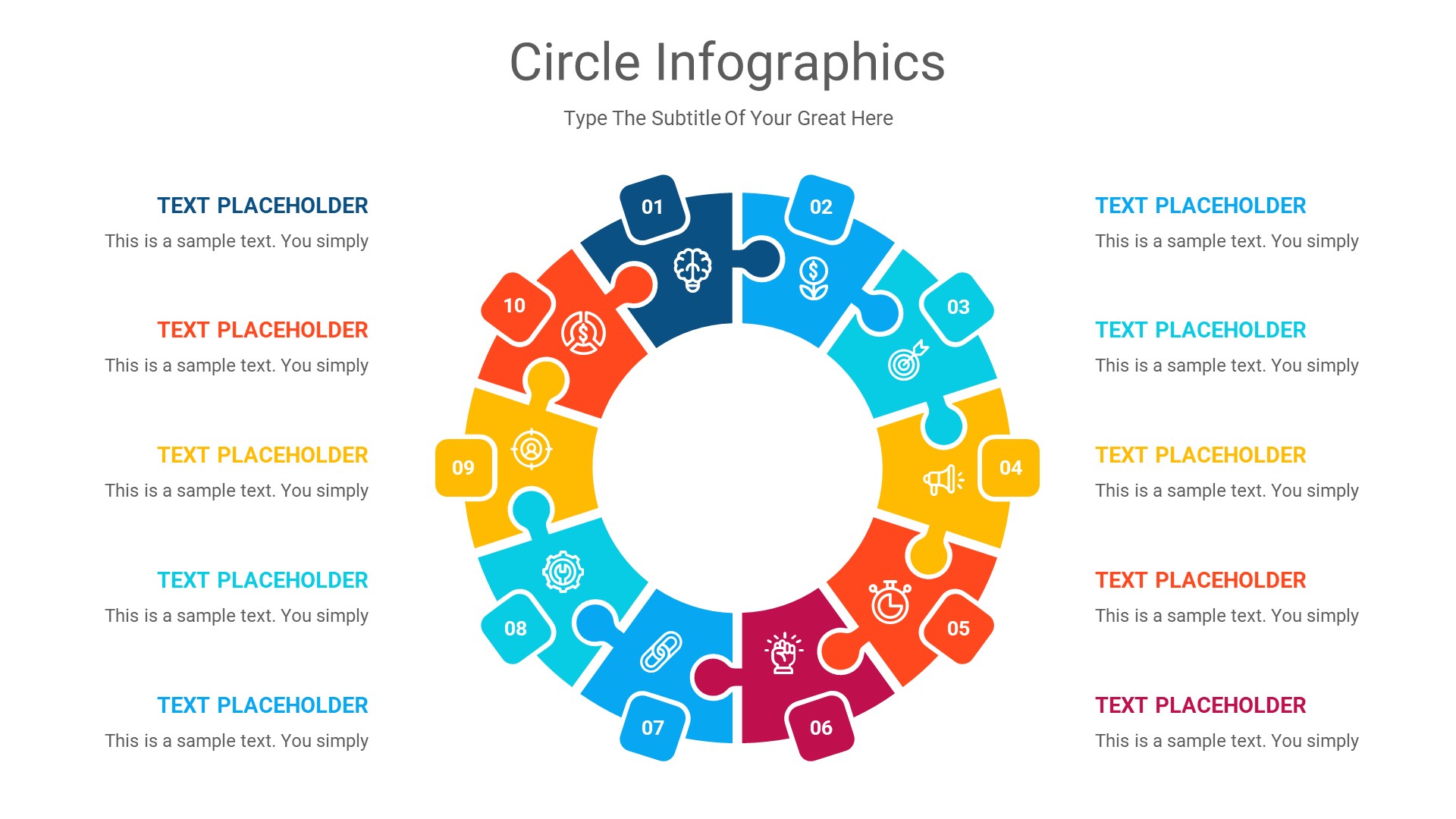 Circle Infographics

Type The Subtitle Of Your Great Here

TEXT PLACEHOLDER
This is a sample text. You simply

TEXT PLACEHOLDER
This is a sample text. You simply

TEXT PLACEHOLDER
This is a sample text. You simply

TEXT PLACEHOLDER
This is a sample text. You simply

TEXT PLACEHOLDER
This is a sample text. You simply

01
02
03
04
05
06
07
08
09
10

TEXT PLACEHOLDER
This is a sample text. You simply

TEXT PLACEHOLDER
This is a sample text. You simply

TEXT PLACEHOLDER
This is a sample text. You simply

TEXT PLACEHOLDER
This is a sample text. You simply

TEXT PLACEHOLDER
This is a sample text. You simply