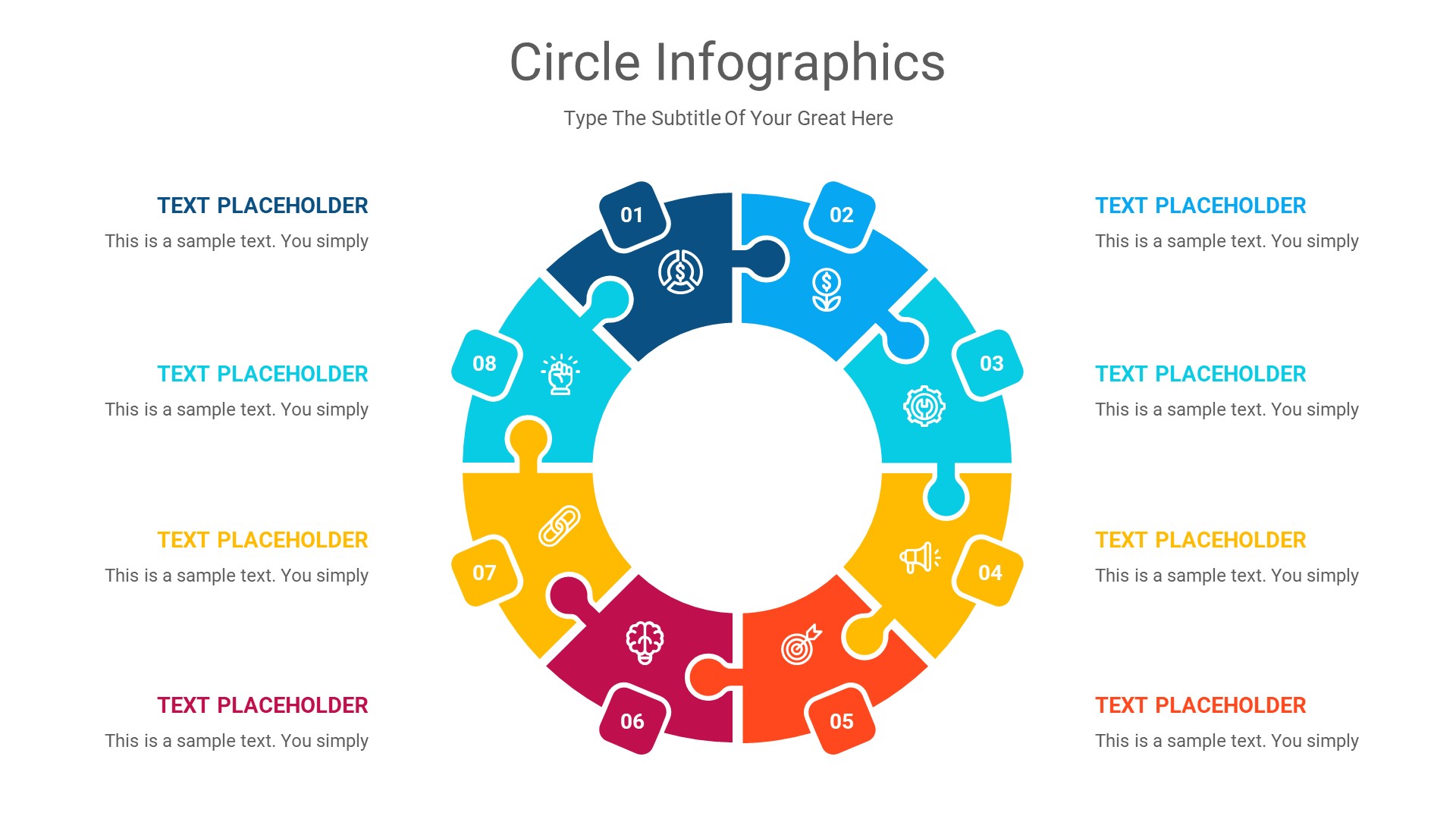 Circle Infographics

Type The Subtitle Of Your Great Here

TEXT PLACEHOLDER

This is a sample text. You simply

TEXT PLACEHOLDER

This is a sample text. You simply

TEXT PLACEHOLDER

This is a sample text. You simply

TEXT PLACEHOLDER

This is a sample text. You simply

01

02

03

04

05

06

07

08

TEXT PLACEHOLDER

This is a sample text. You simply

TEXT PLACEHOLDER

This is a sample text. You simply

TEXT PLACEHOLDER

This is a sample text. You simply

TEXT PLACEHOLDER

This is a sample text. You simply