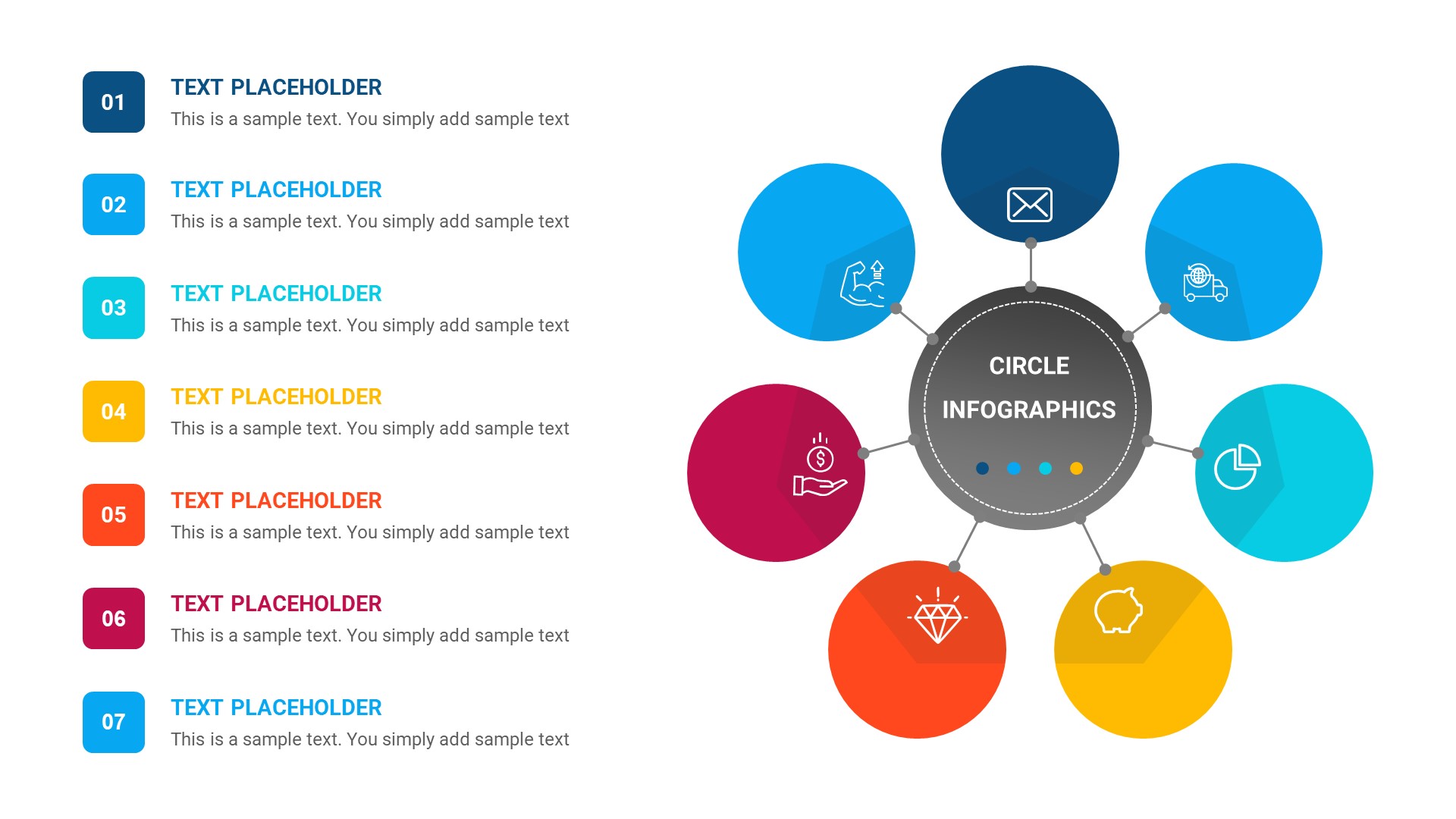 01
TEXT PLACEHOLDER
This is a sample text. You simply add sample text

02
TEXT PLACEHOLDER
This is a sample text. You simply add sample text

03
TEXT PLACEHOLDER
This is a sample text. You simply add sample text

04
TEXT PLACEHOLDER
This is a sample text. You simply add sample text

05
TEXT PLACEHOLDER
This is a sample text. You simply add sample text

06
TEXT PLACEHOLDER
This is a sample text. You simply add sample text

07
TEXT PLACEHOLDER
This is a sample text. You simply add sample text

CIRCLE
INFOGRAPHICS