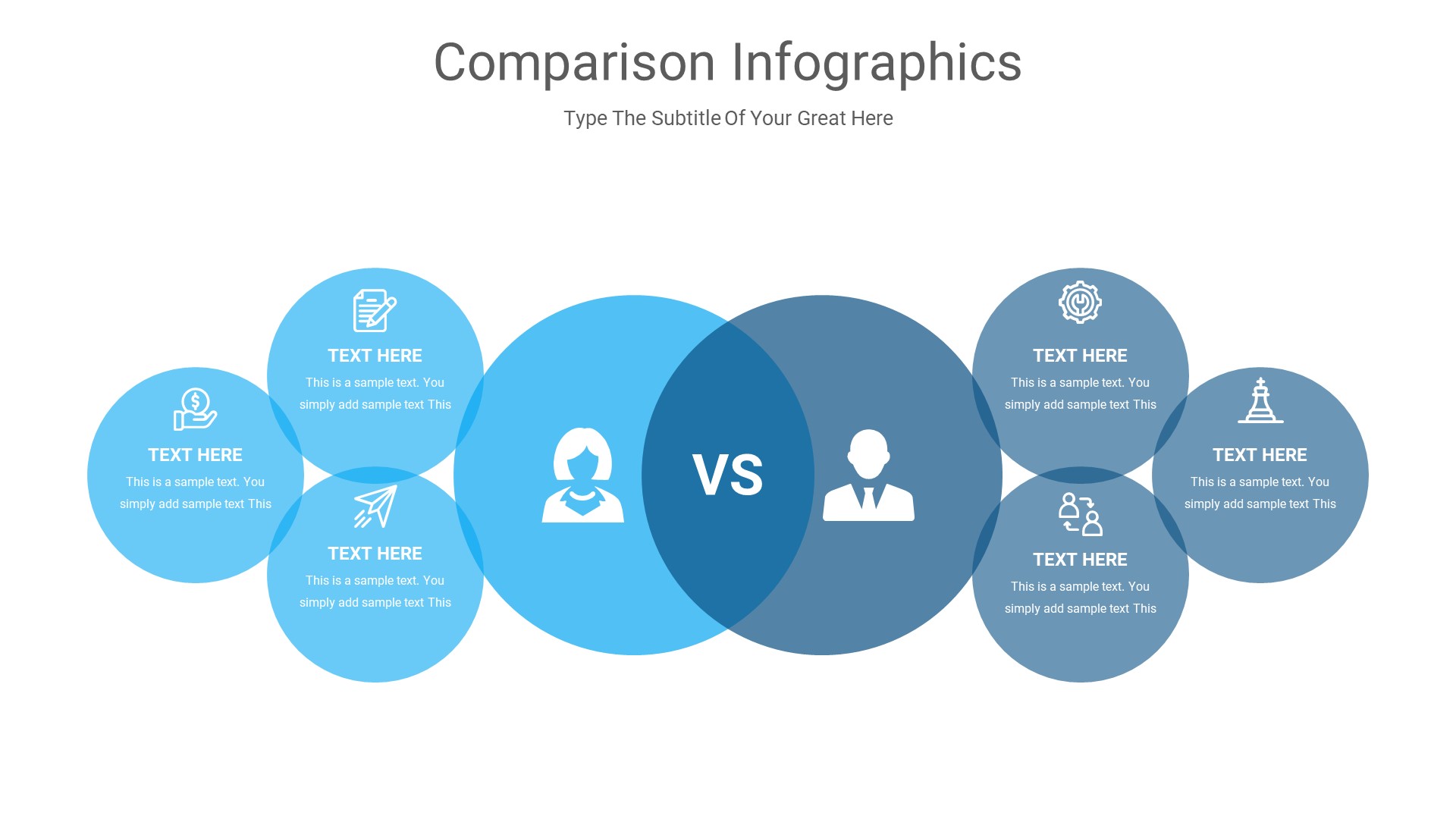 Comparison Infographics

Type The Subtitle Of Your Great Here

TEXT HERE
This is a sample text. You simply add sample text This

TEXT HERE
This is a sample text. You simply add sample text This

TEXT HERE
This is a sample text. You simply add sample text This

VS

TEXT HERE
This is a sample text. You simply add sample text This

TEXT HERE
This is a sample text. You simply add sample text This

TEXT HERE
This is a sample text. You simply add sample text This