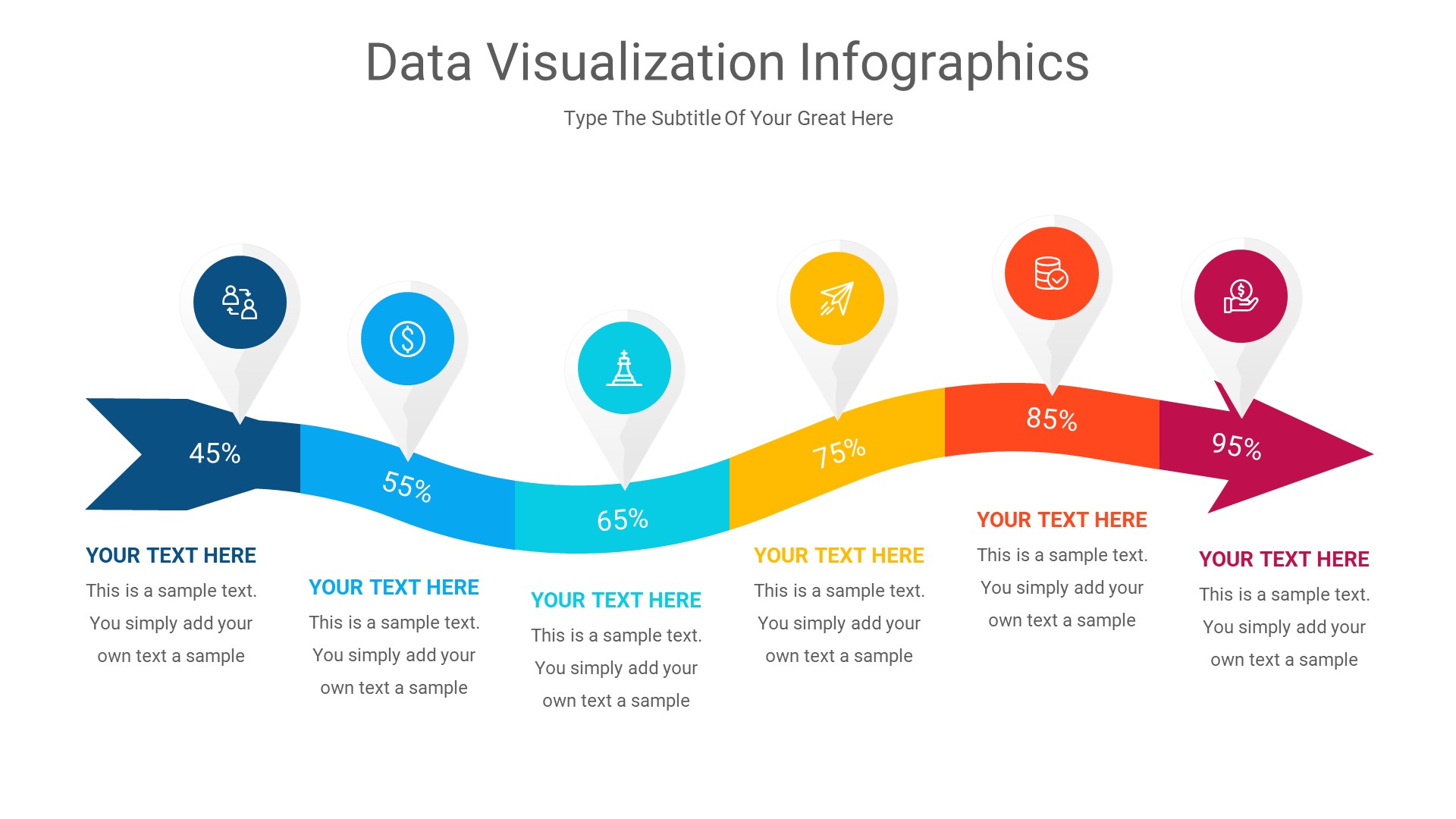 Data Visualization Infographics

Type The Subtitle Of Your Great Here

45%

55%

65%

75%

85%

95%

YOUR TEXT HERE
This is a sample text. You simply add your own text a sample

YOUR TEXT HERE
This is a sample text. You simply add your own text a sample

YOUR TEXT HERE
This is a sample text. You simply add your own text a sample

YOUR TEXT HERE
This is a sample text. You simply add your own text a sample

YOUR TEXT HERE
This is a sample text. You simply add your own text a sample

YOUR TEXT HERE
This is a sample text. You simply add your own text a sample