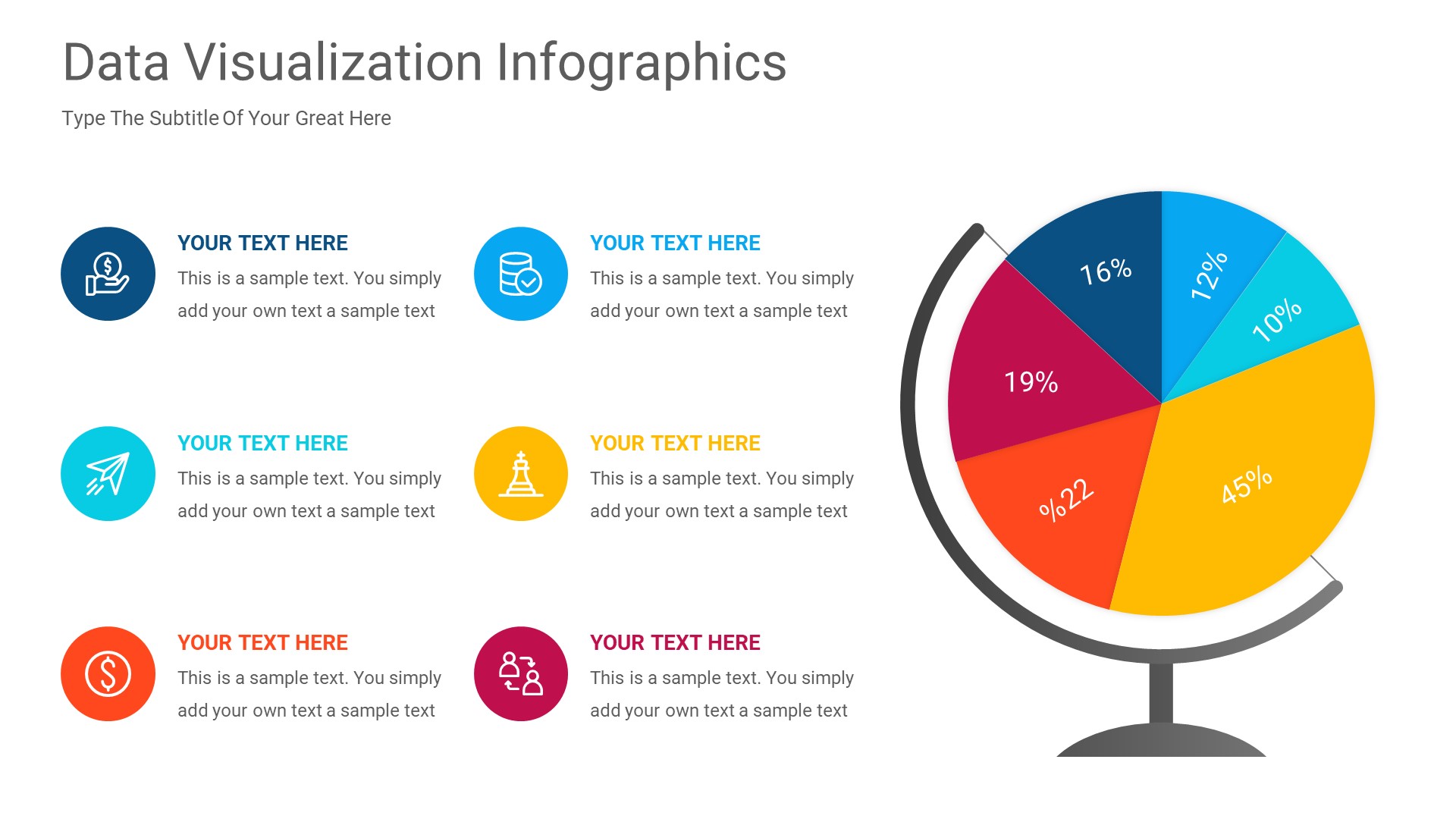 Data Visualization Infographics

Type The Subtitle Of Your Great Here

YOUR TEXT HERE

This is a sample text. You simply add your own text a sample text

YOUR TEXT HERE

This is a sample text. You simply add your own text a sample text

YOUR TEXT HERE

This is a sample text. You simply add your own text a sample text

YOUR TEXT HERE

This is a sample text. You simply add your own text a sample text

YOUR TEXT HERE

This is a sample text. You simply add your own text a sample text

YOUR TEXT HERE

This is a sample text. You simply add your own text a sample text

16%

12%

10%

19%

%22

45%