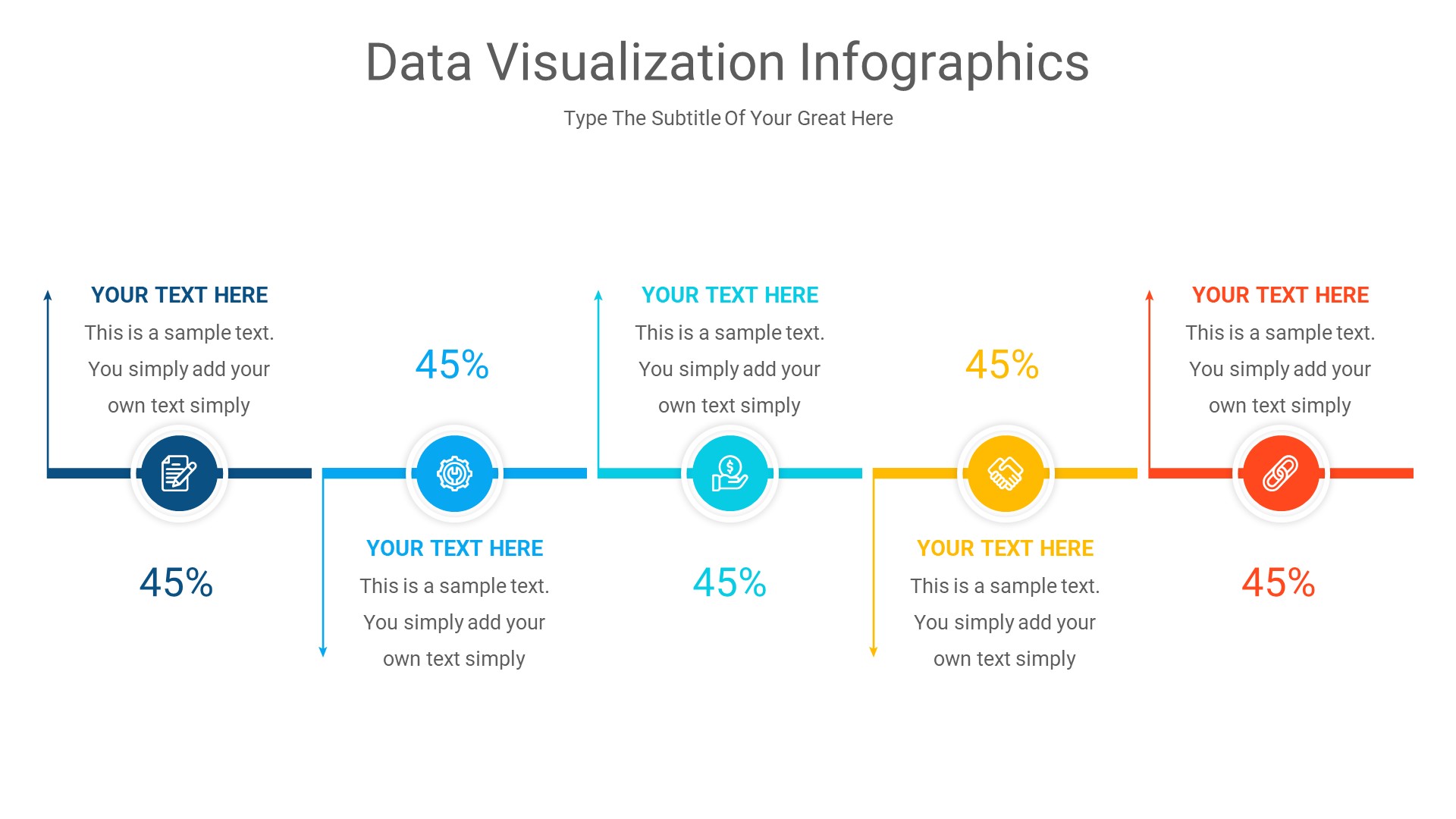 Data Visualization Infographics

Type The Subtitle Of Your Great Here

YOUR TEXT HERE

This is a sample text. You simply add your own text simply

45%

45%

YOUR TEXT HERE

This is a sample text. You simply add your own text simply

YOUR TEXT HERE

This is a sample text. You simply add your own text simply

45%

45%

YOUR TEXT HERE

This is a sample text. You simply add your own text simply

YOUR TEXT HERE

This is a sample text. You simply add your own text simply

45%