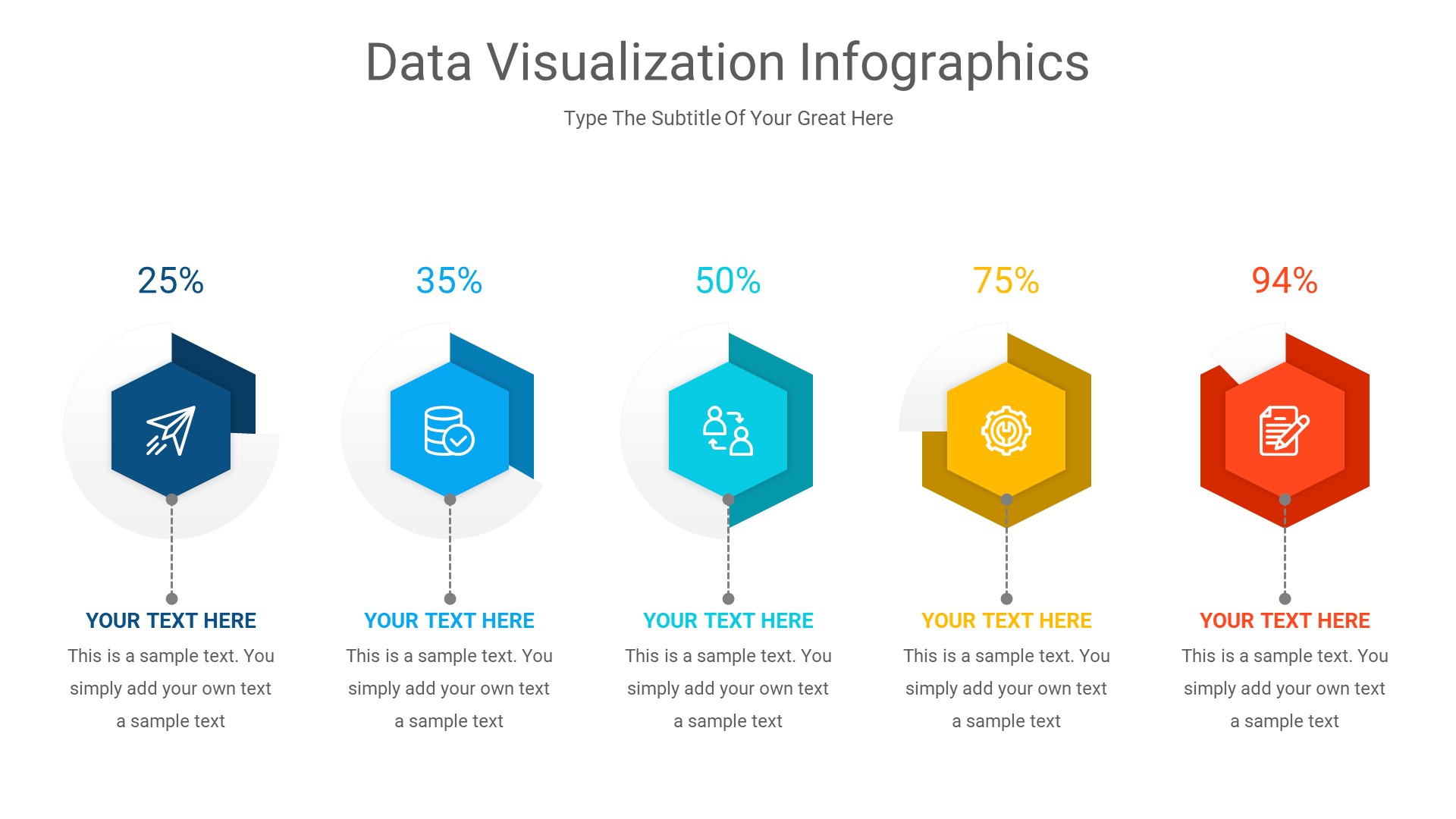 Data Visualization Infographics

Type The Subtitle Of Your Great Here

25%

YOUR TEXT HERE

This is a sample text. You simply add your own text a sample text

35%

YOUR TEXT HERE

This is a sample text. You simply add your own text a sample text

50%

YOUR TEXT HERE

This is a sample text. You simply add your own text a sample text

75%

YOUR TEXT HERE

This is a sample text. You simply add your own text a sample text

94%

YOUR TEXT HERE

This is a sample text. You simply add your own text a sample text