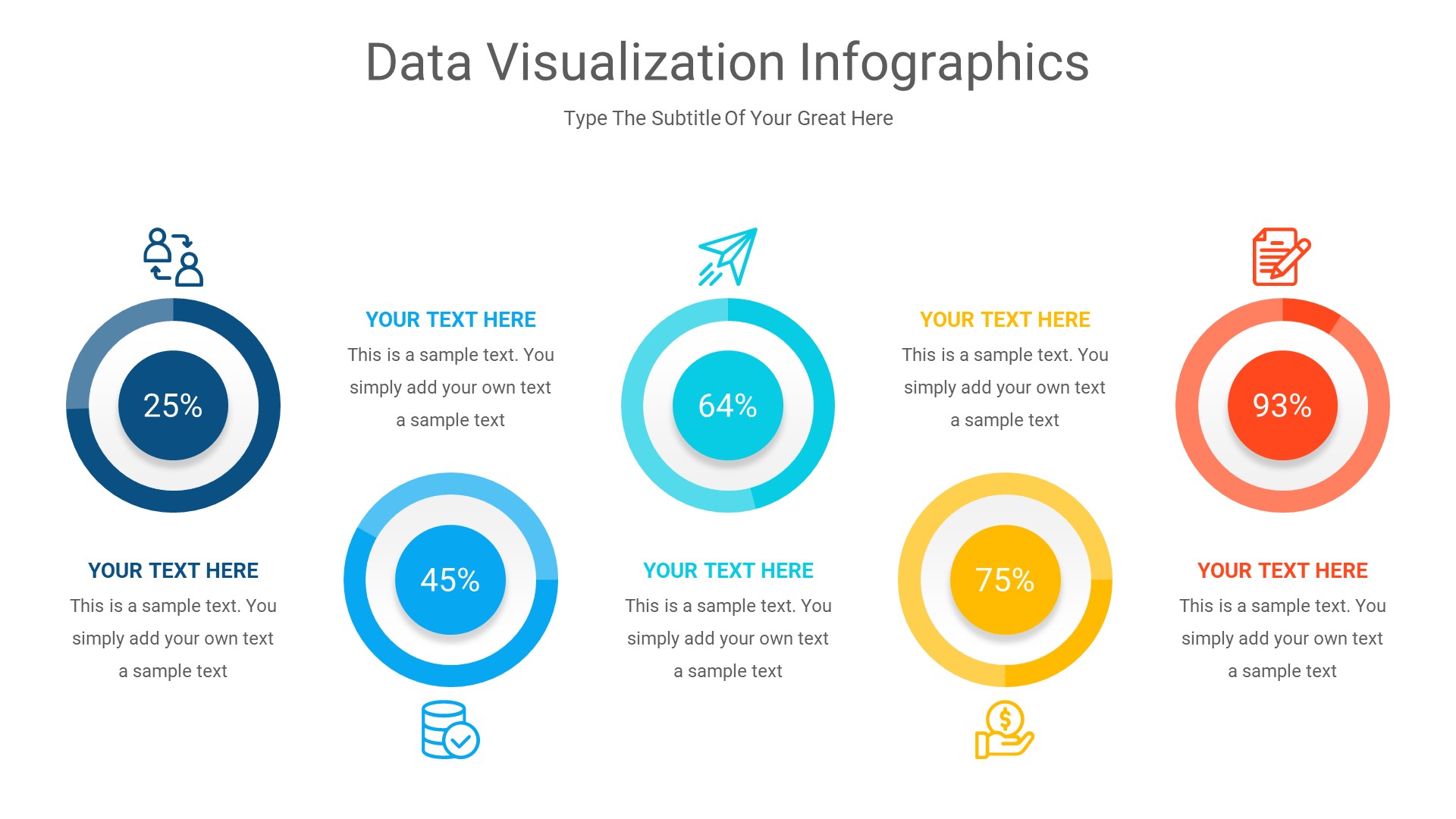 Data Visualization Infographics

Type The Subtitle Of Your Great Here

25%

YOUR TEXT HERE
This is a sample text. You simply add your own text a sample text

YOUR TEXT HERE
This is a sample text. You simply add your own text a sample text

45%

64%

YOUR TEXT HERE
This is a sample text. You simply add your own text a sample text

YOUR TEXT HERE
This is a sample text. You simply add your own text a sample text

75%

93%

YOUR TEXT HERE
This is a sample text. You simply add your own text a sample text