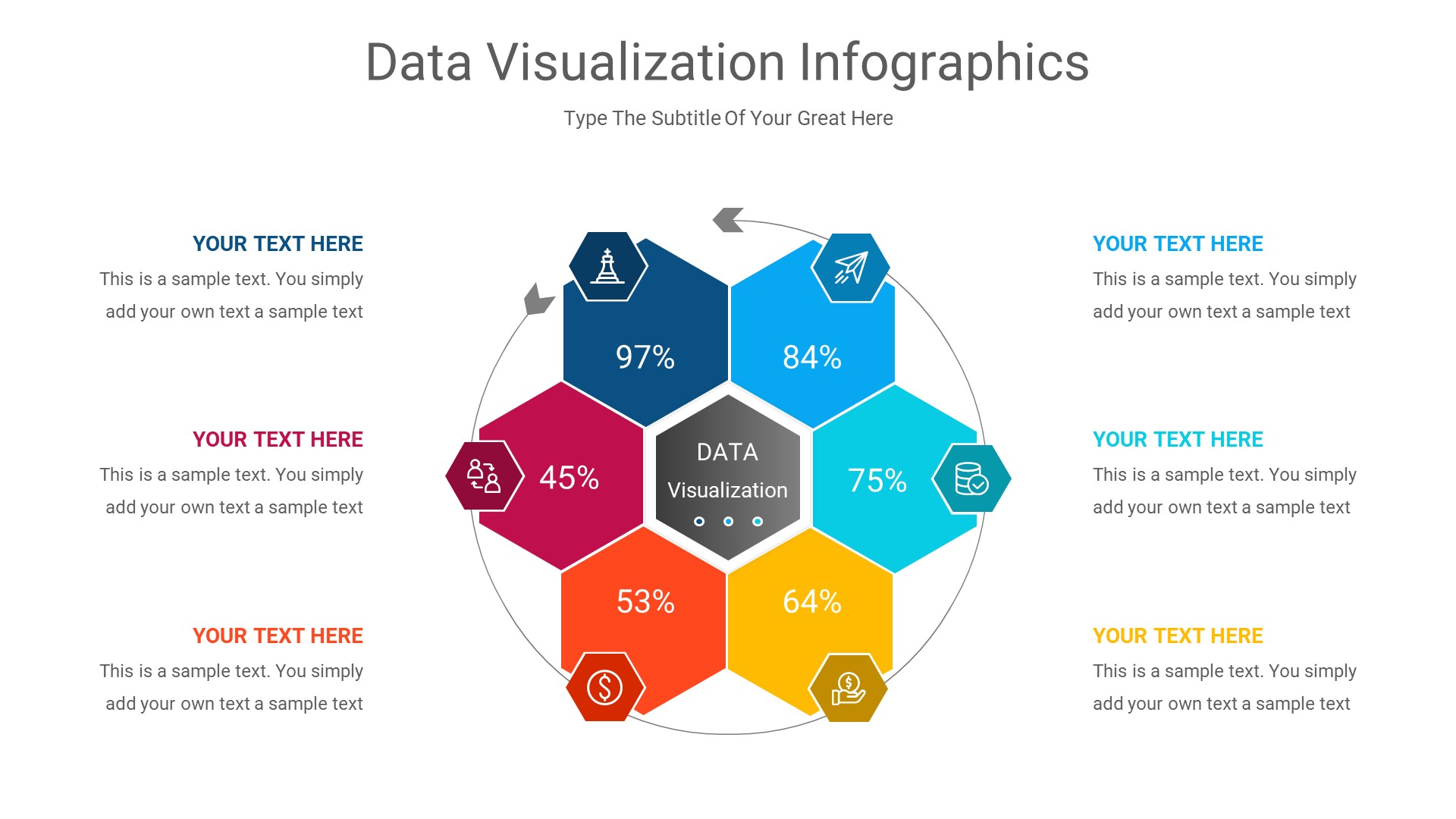 Data Visualization Infographics

Type The Subtitle Of Your Great Here

YOUR TEXT HERE

This is a sample text. You simply add your own text a sample text

YOUR TEXT HERE

This is a sample text. You simply add your own text a sample text

YOUR TEXT HERE

This is a sample text. You simply add your own text a sample text

97%

84%

45%

DATA Visualization

75%

53%

64%

YOUR TEXT HERE

This is a sample text. You simply add your own text a sample text

YOUR TEXT HERE

This is a sample text. You simply add your own text a sample text

YOUR TEXT HERE

This is a sample text. You simply add your own text a sample text