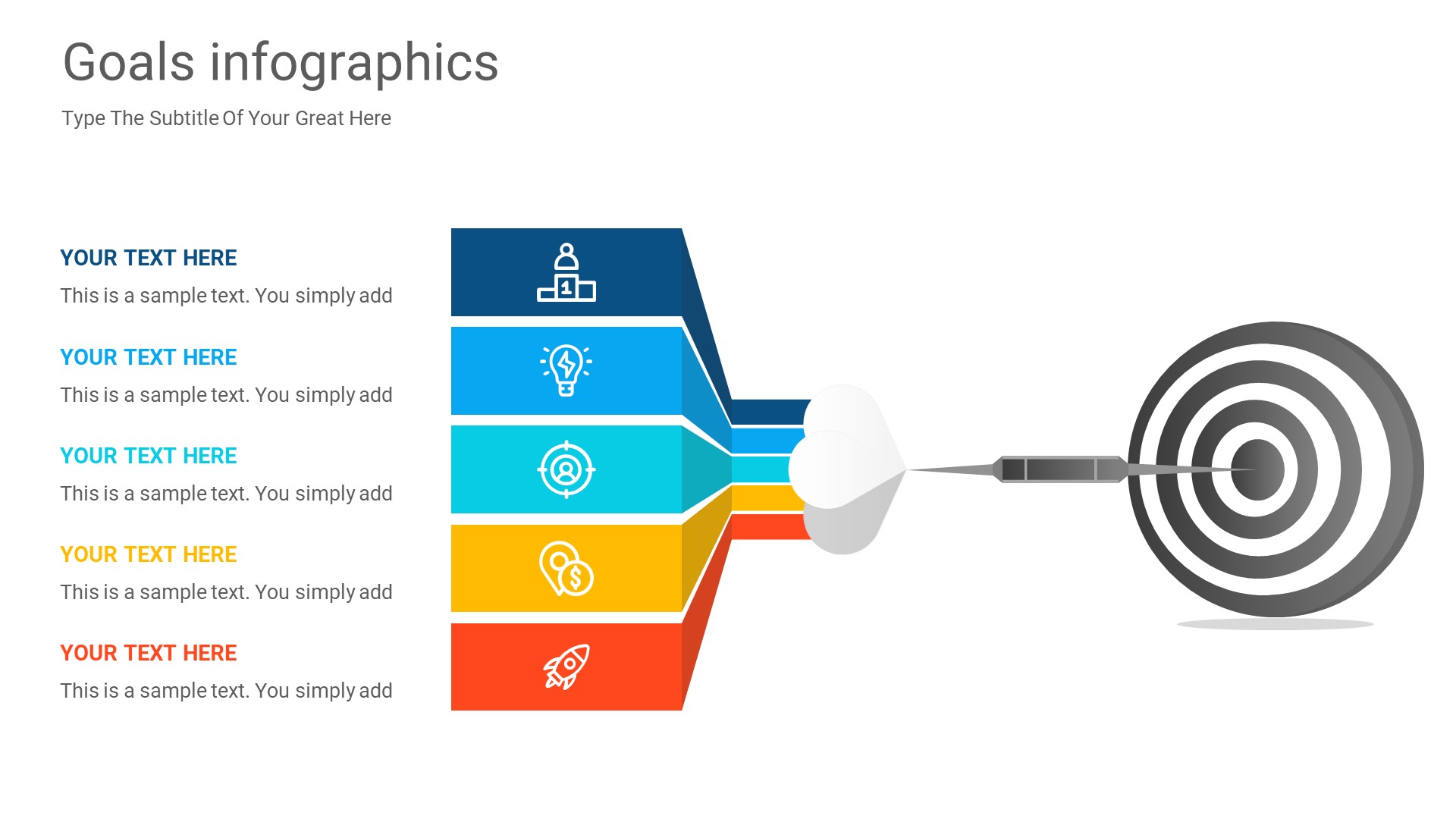 Goals infographics

Type The Subtitle Of Your Great Here

YOUR TEXT HERE

This is a sample text. You simply add

YOUR TEXT HERE

This is a sample text. You simply add

YOUR TEXT HERE

This is a sample text. You simply add

YOUR TEXT HERE

This is a sample text. You simply add

YOUR TEXT HERE

This is a sample text. You simply add

1

$