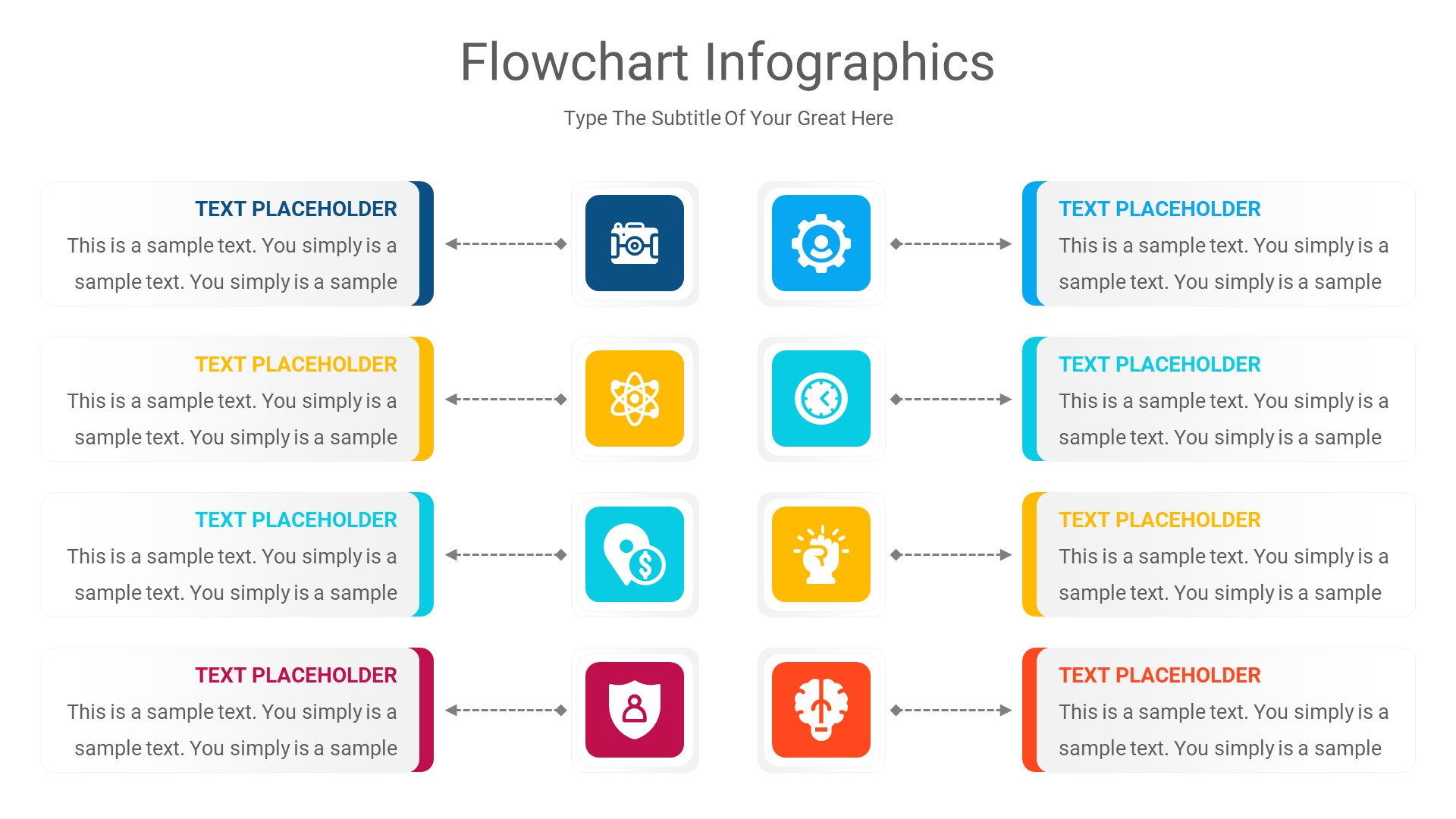 Flowchart Infographics

Type The Subtitle Of Your Great Here

TEXT PLACEHOLDER
This is a sample text. You simply is a sample text. You simply is a sample

TEXT PLACEHOLDER
This is a sample text. You simply is a sample text. You simply is a sample

TEXT PLACEHOLDER
This is a sample text. You simply is a sample text. You simply is a sample

TEXT PLACEHOLDER
This is a sample text. You simply is a sample text. You simply is a sample

TEXT PLACEHOLDER
This is a sample text. You simply is a sample text. You simply is a sample

TEXT PLACEHOLDER
This is a sample text. You simply is a sample text. You simply is a sample

TEXT PLACEHOLDER
This is a sample text. You simply is a sample text. You simply is a sample

TEXT PLACEHOLDER
This is a sample text. You simply is a sample text. You simply is a sample