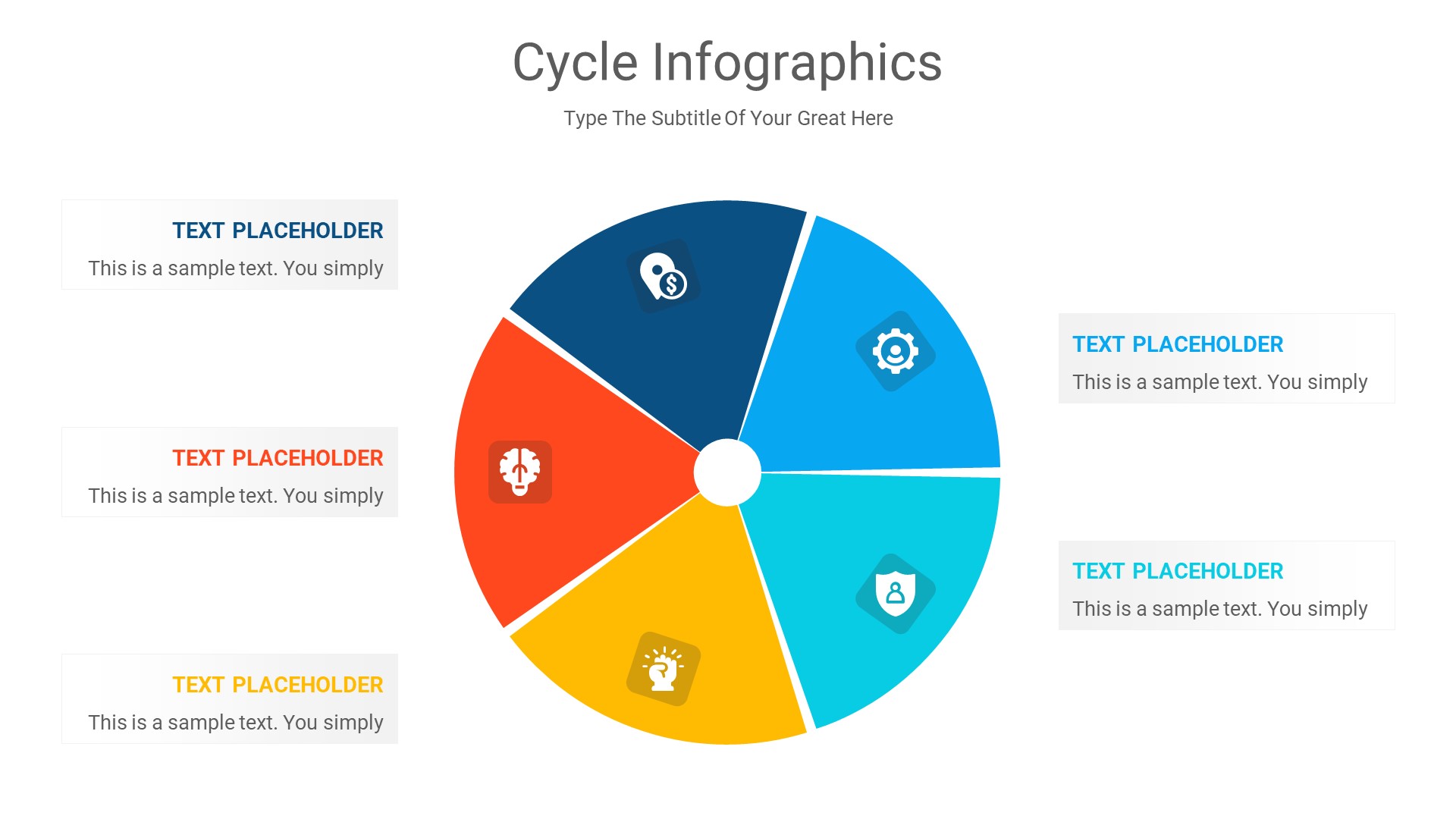 Cycle Infographics

Type The Subtitle Of Your Great Here

TEXT PLACEHOLDER

This is a sample text. You simply

TEXT PLACEHOLDER

This is a sample text. You simply

TEXT PLACEHOLDER

This is a sample text. You simply

TEXT PLACEHOLDER

This is a sample text. You simply

TEXT PLACEHOLDER

This is a sample text. You simply