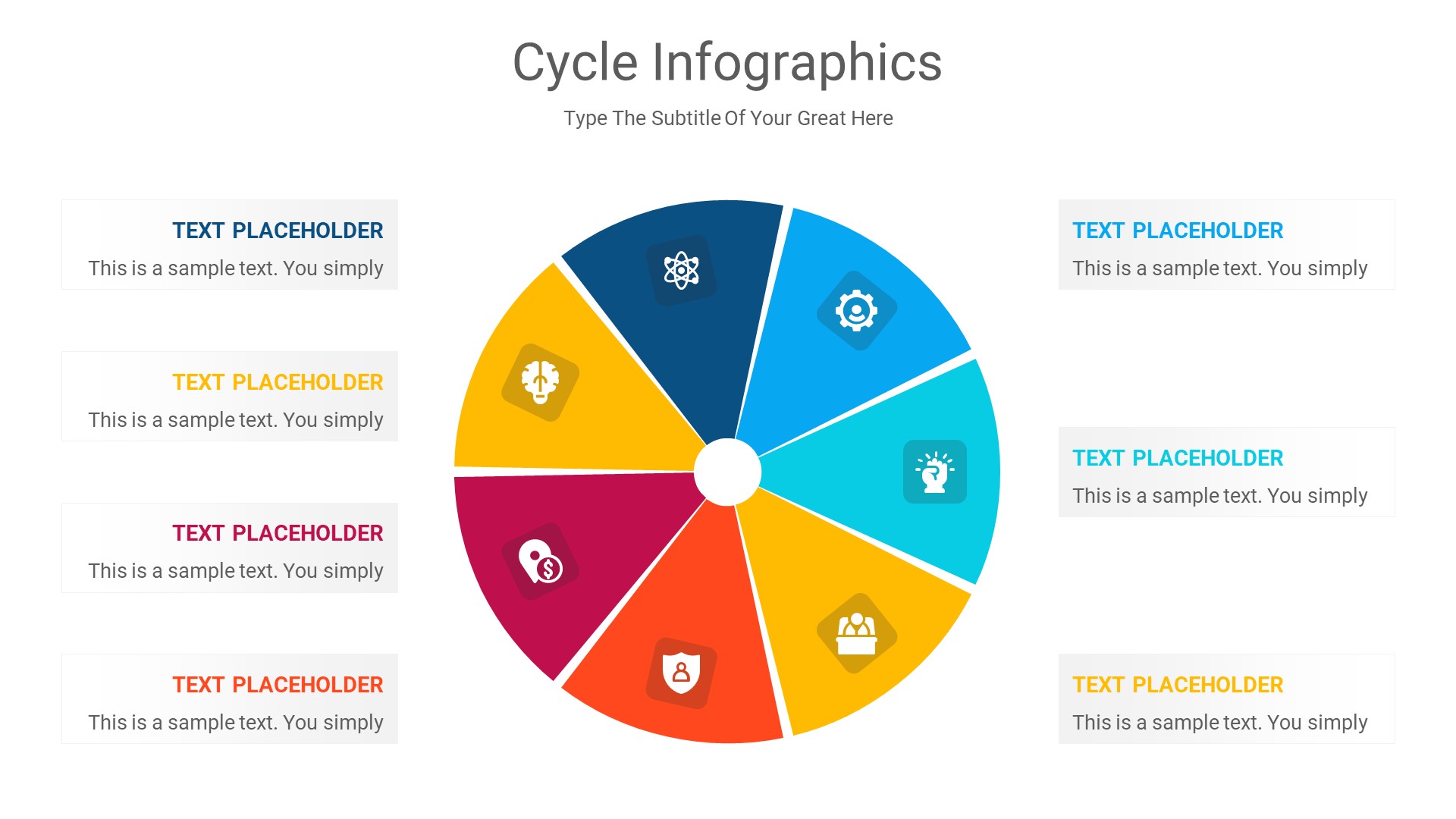 Cycle Infographics

Type The Subtitle Of Your Great Here

TEXT PLACEHOLDER
This is a sample text. You simply

TEXT PLACEHOLDER
This is a sample text. You simply

TEXT PLACEHOLDER
This is a sample text. You simply

TEXT PLACEHOLDER
This is a sample text. You simply

TEXT PLACEHOLDER
This is a sample text. You simply

TEXT PLACEHOLDER
This is a sample text. You simply

TEXT PLACEHOLDER
This is a sample text. You simply