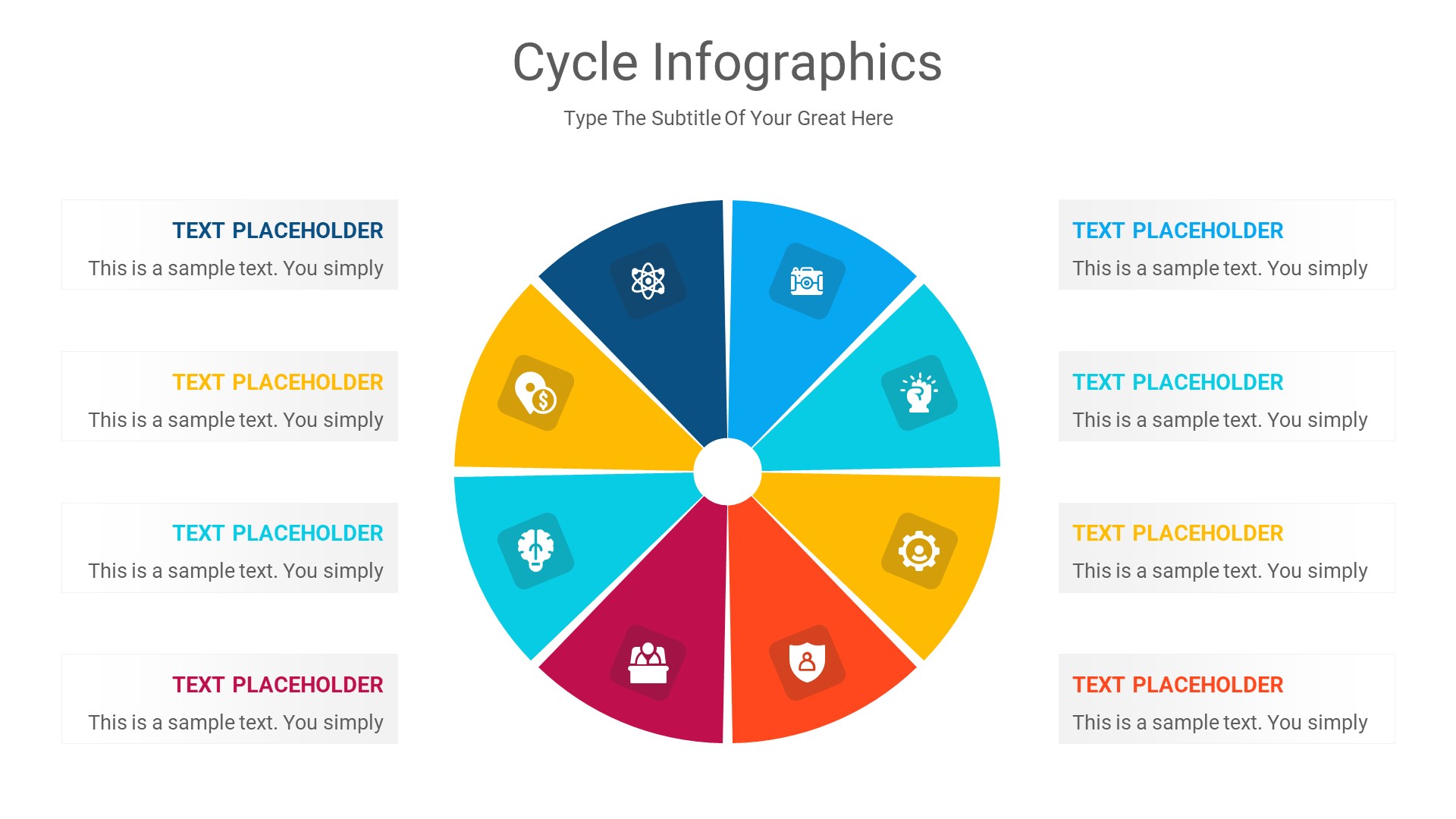 Cycle Infographics

Type The Subtitle Of Your Great Here

TEXT PLACEHOLDER
This is a sample text. You simply

TEXT PLACEHOLDER
This is a sample text. You simply

TEXT PLACEHOLDER
This is a sample text. You simply

TEXT PLACEHOLDER
This is a sample text. You simply

TEXT PLACEHOLDER
This is a sample text. You simply

TEXT PLACEHOLDER
This is a sample text. You simply

TEXT PLACEHOLDER
This is a sample text. You simply

TEXT PLACEHOLDER
This is a sample text. You simply