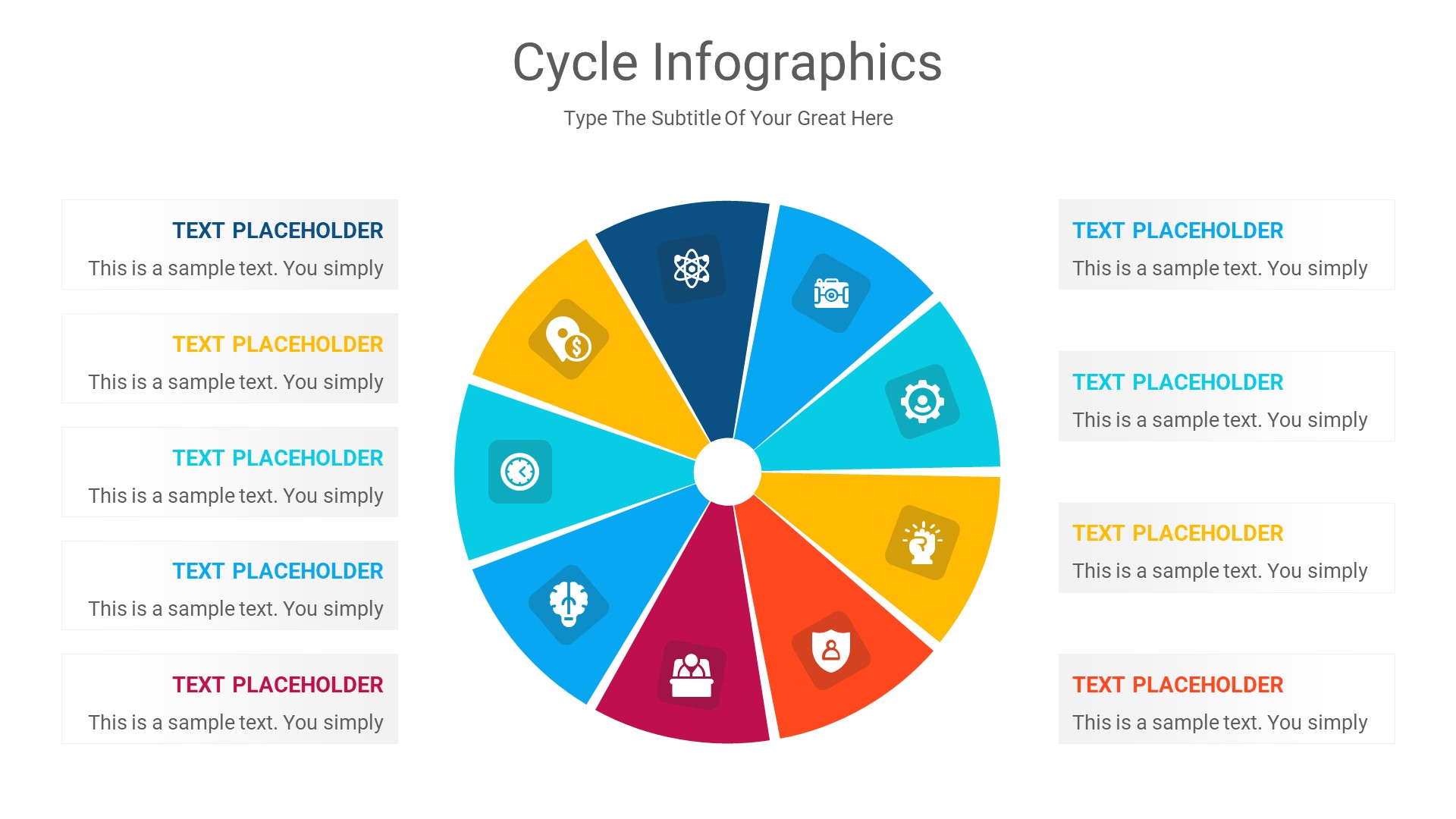 Cycle Infographics

Type The Subtitle Of Your Great Here

TEXT PLACEHOLDER
This is a sample text. You simply

TEXT PLACEHOLDER
This is a sample text. You simply

TEXT PLACEHOLDER
This is a sample text. You simply

TEXT PLACEHOLDER
This is a sample text. You simply

TEXT PLACEHOLDER
This is a sample text. You simply

TEXT PLACEHOLDER
This is a sample text. You simply

TEXT PLACEHOLDER
This is a sample text. You simply

TEXT PLACEHOLDER
This is a sample text. You simply

TEXT PLACEHOLDER
This is a sample text. You simply