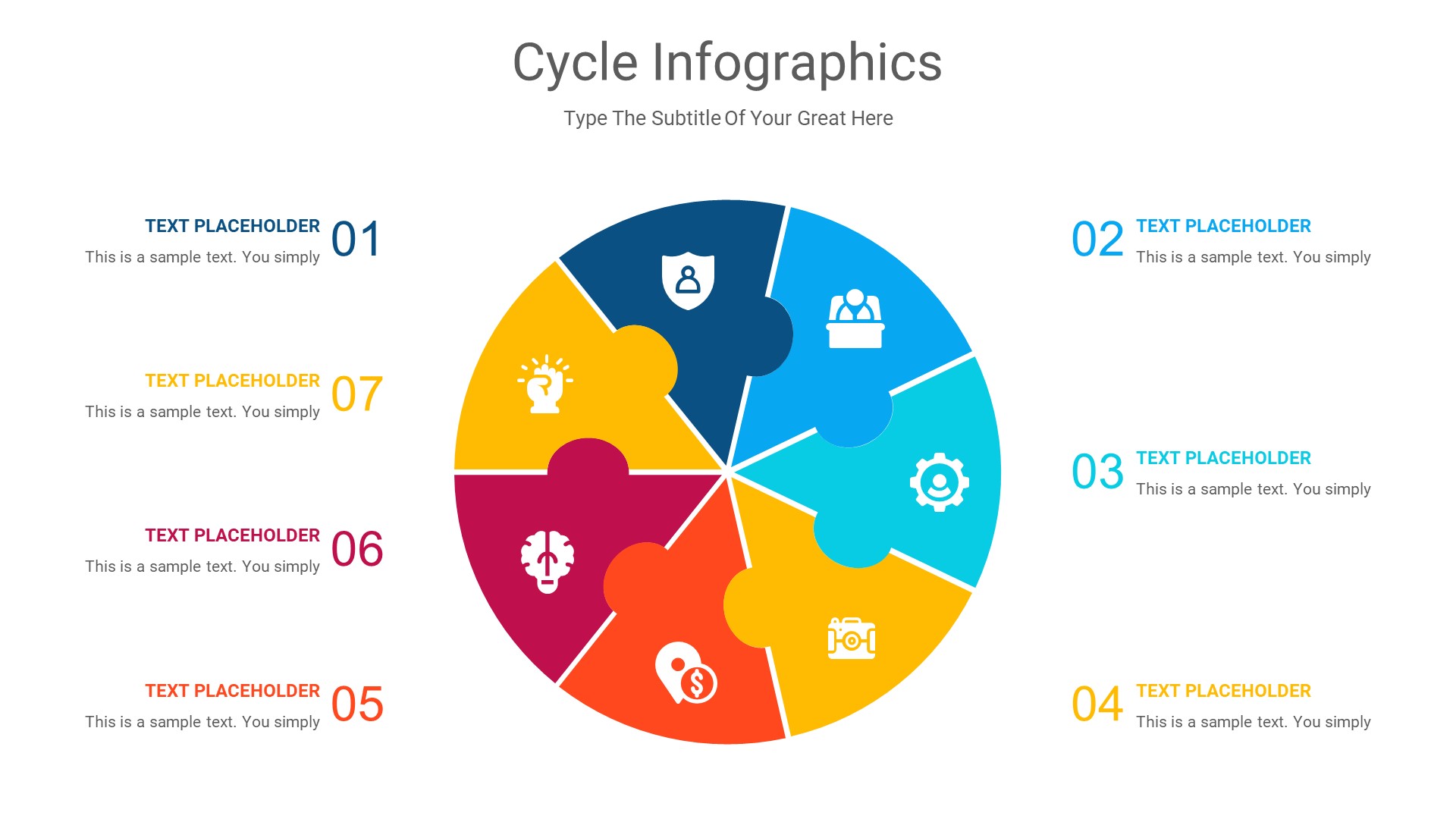 Cycle Infographics

Type The Subtitle Of Your Great Here

TEXT PLACEHOLDER
This is a sample text. You simply
01

TEXT PLACEHOLDER
This is a sample text. You simply
07

TEXT PLACEHOLDER
This is a sample text. You simply
06

TEXT PLACEHOLDER
This is a sample text. You simply
05

02
TEXT PLACEHOLDER
This is a sample text. You simply

03
TEXT PLACEHOLDER
This is a sample text. You simply

04
TEXT PLACEHOLDER
This is a sample text. You simply