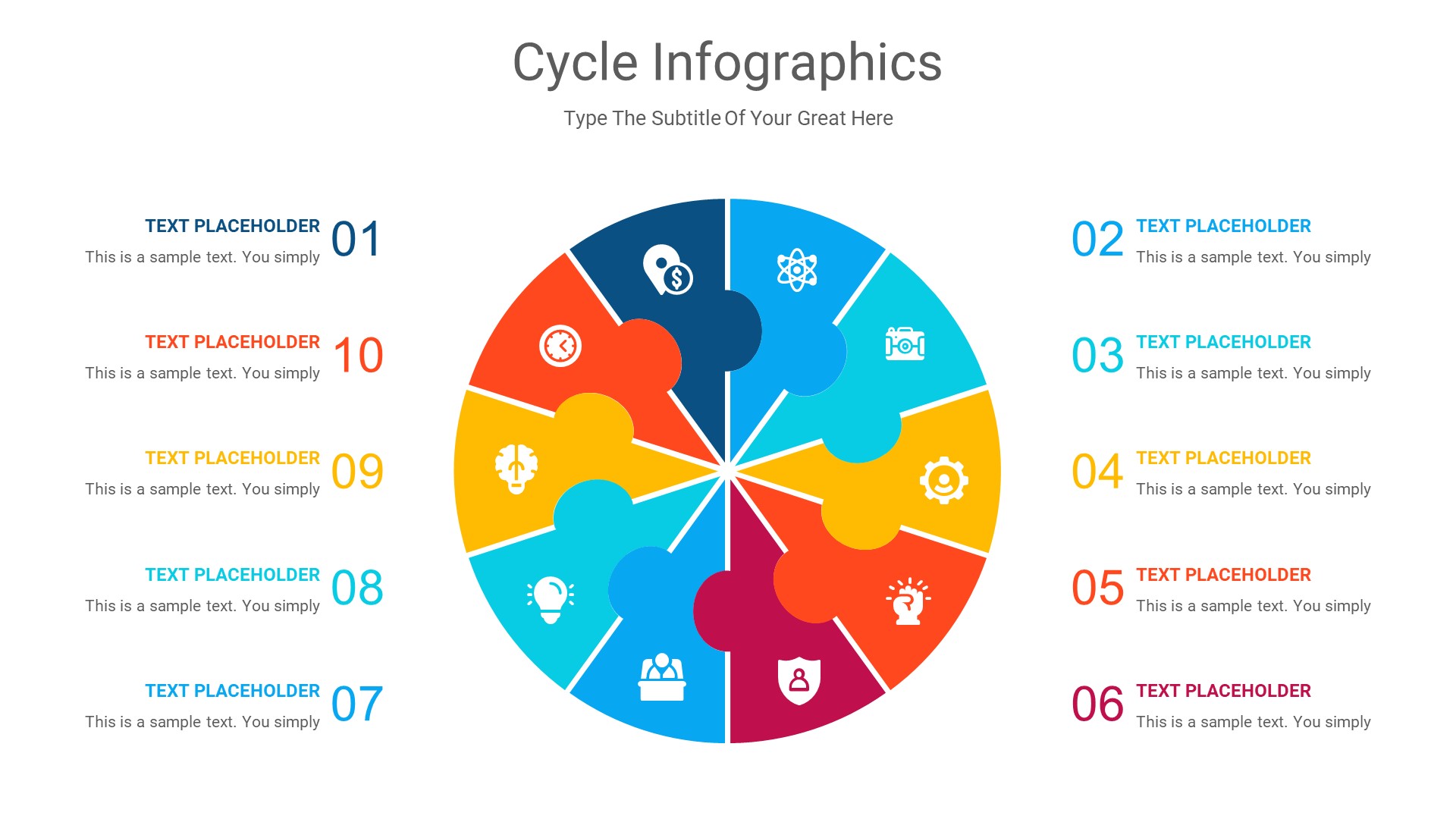 Cycle Infographics

Type The Subtitle Of Your Great Here

TEXT PLACEHOLDER
This is a sample text. You simply
01

TEXT PLACEHOLDER
This is a sample text. You simply
10

TEXT PLACEHOLDER
This is a sample text. You simply
09

TEXT PLACEHOLDER
This is a sample text. You simply
08

TEXT PLACEHOLDER
This is a sample text. You simply
07

02
TEXT PLACEHOLDER
This is a sample text. You simply

03
TEXT PLACEHOLDER
This is a sample text. You simply

04
TEXT PLACEHOLDER
This is a sample text. You simply

05
TEXT PLACEHOLDER
This is a sample text. You simply

06
TEXT PLACEHOLDER
This is a sample text. You simply