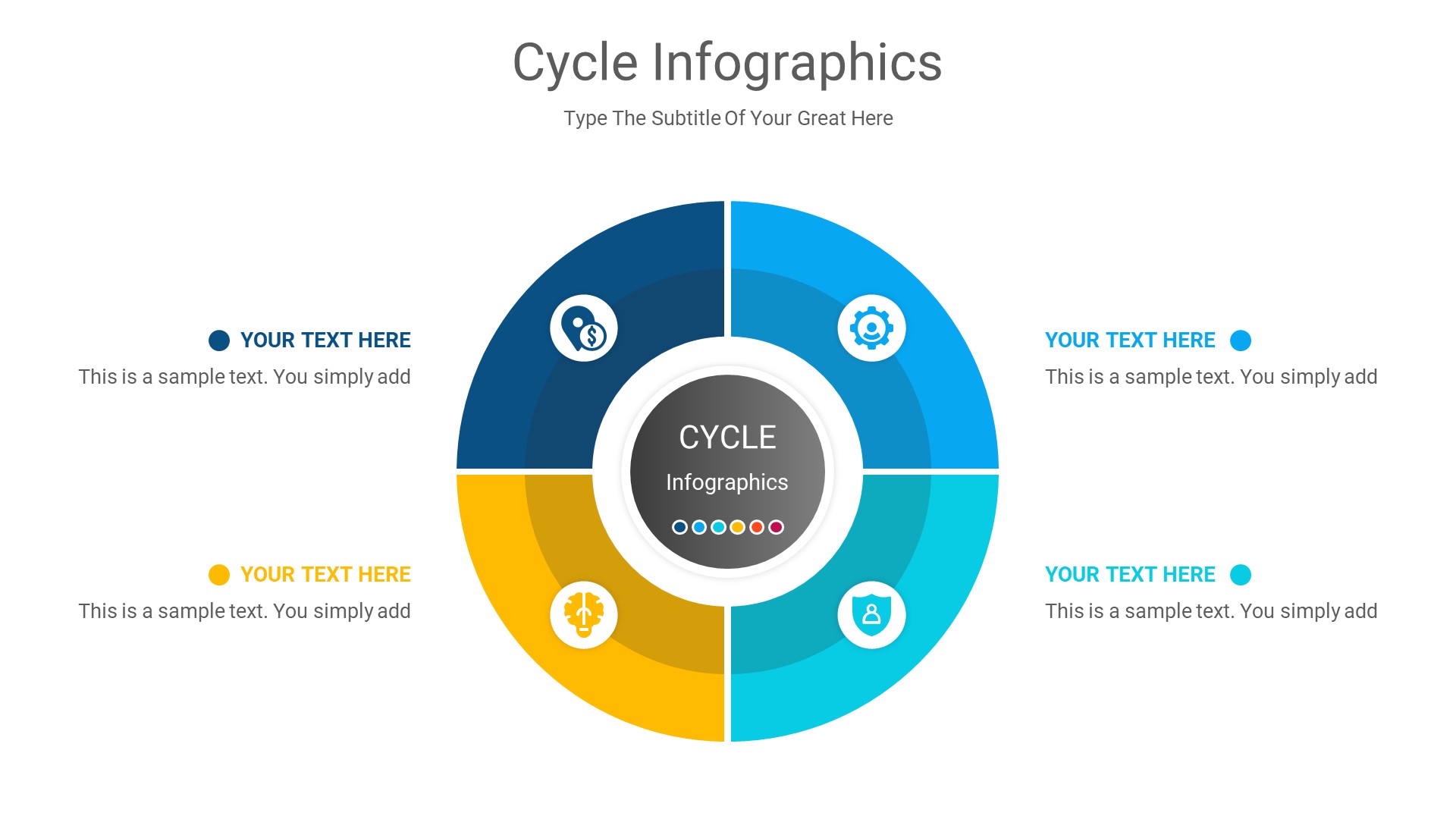 Cycle Infographics

Type The Subtitle Of Your Great Here

YOUR TEXT HERE
This is a sample text. You simply add

YOUR TEXT HERE
This is a sample text. You simply add

CYCLE
Infographics

YOUR TEXT HERE
This is a sample text. You simply add

YOUR TEXT HERE
This is a sample text. You simply add