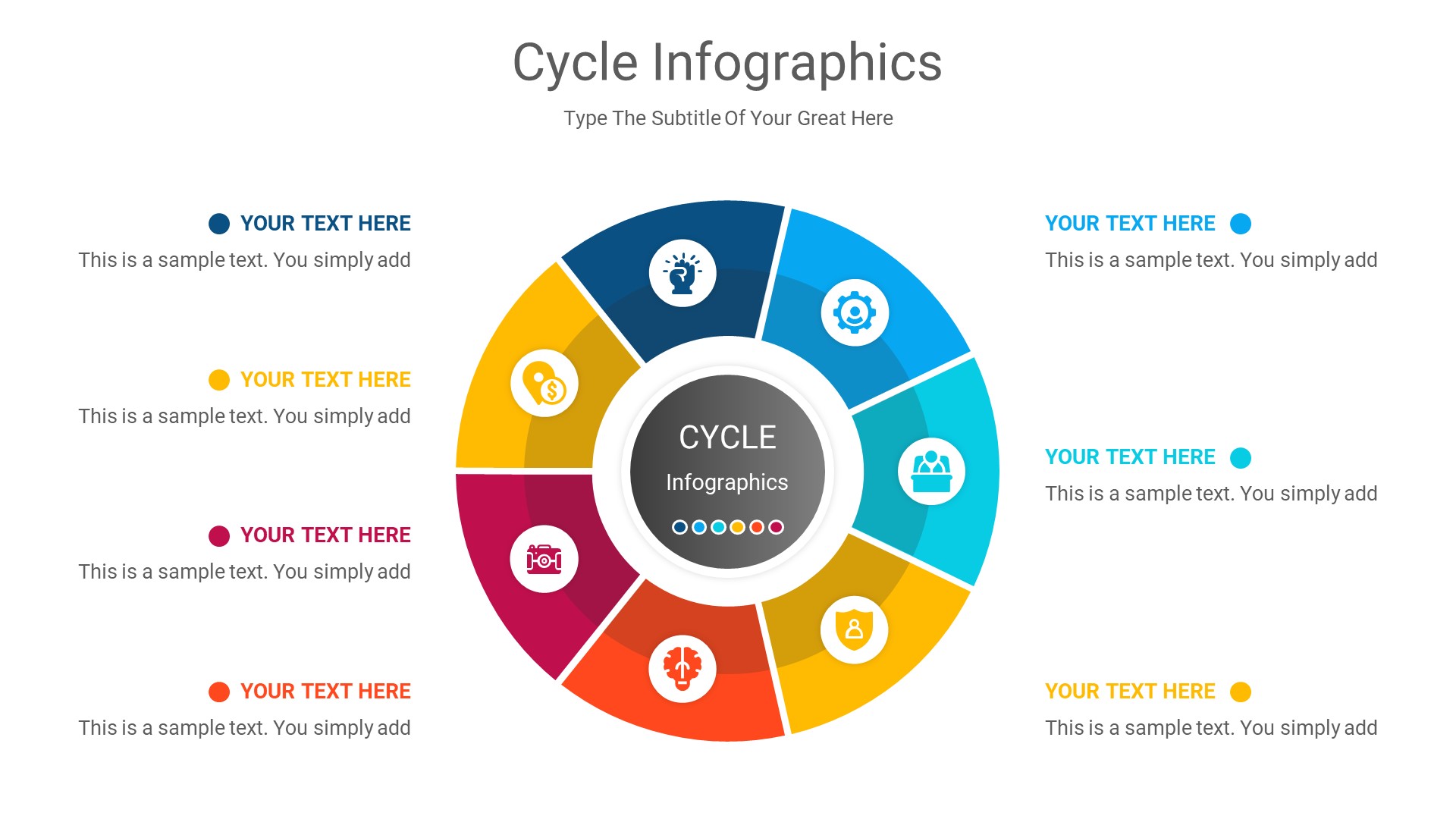 Cycle Infographics

Type The Subtitle Of Your Great Here

YOUR TEXT HERE

This is a sample text. You simply add

YOUR TEXT HERE

This is a sample text. You simply add

YOUR TEXT HERE

This is a sample text. You simply add

YOUR TEXT HERE

This is a sample text. You simply add

CYCLE

Infographics

YOUR TEXT HERE

This is a sample text. You simply add

YOUR TEXT HERE

This is a sample text. You simply add

YOUR TEXT HERE

This is a sample text. You simply add