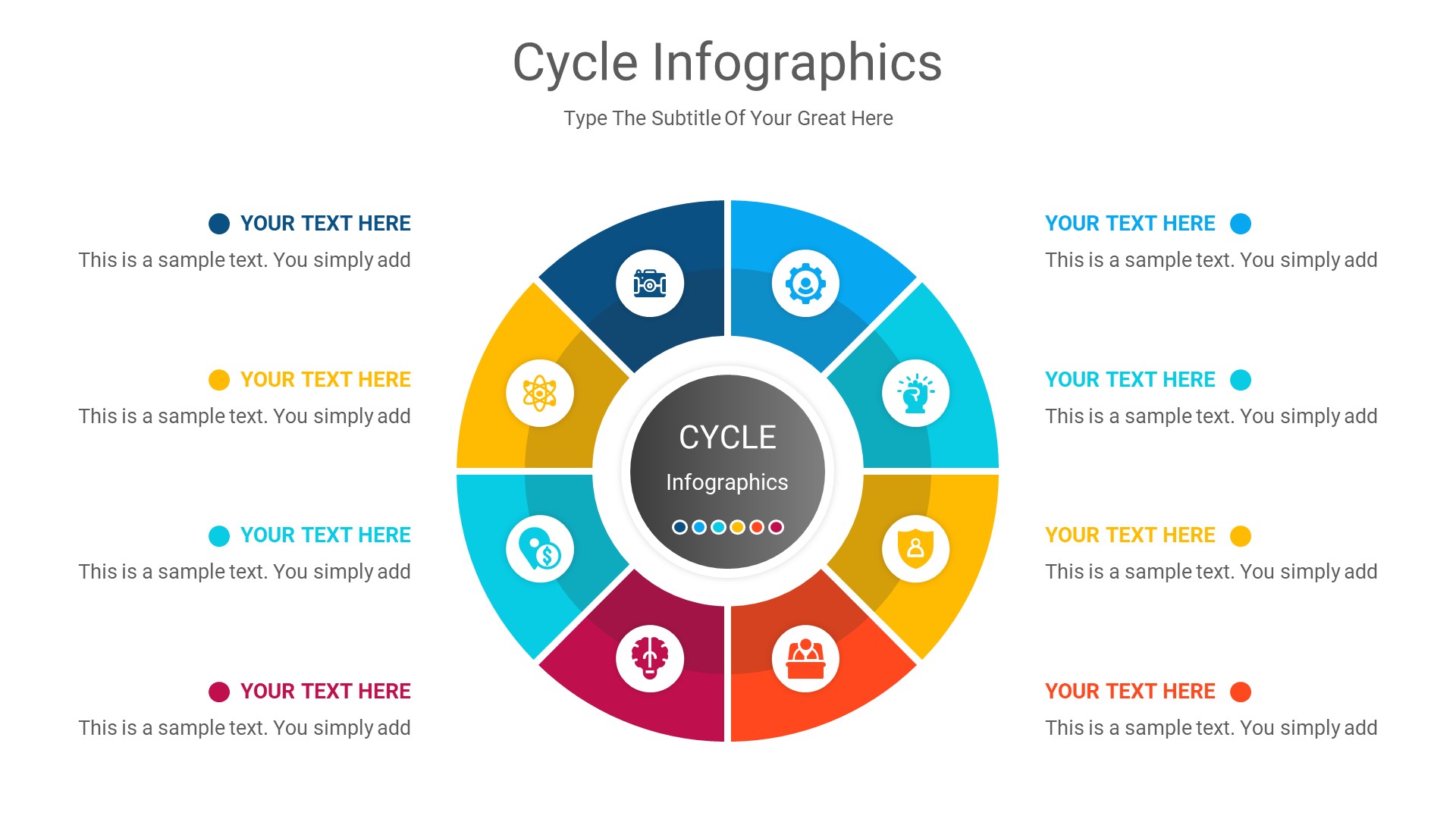 Cycle Infographics

Type The Subtitle Of Your Great Here

YOUR TEXT HERE

This is a sample text. You simply add

YOUR TEXT HERE

This is a sample text. You simply add

YOUR TEXT HERE

This is a sample text. You simply add

YOUR TEXT HERE

This is a sample text. You simply add

CYCLE

Infographics

YOUR TEXT HERE

This is a sample text. You simply add

YOUR TEXT HERE

This is a sample text. You simply add

YOUR TEXT HERE

This is a sample text. You simply add

YOUR TEXT HERE

This is a sample text. You simply add