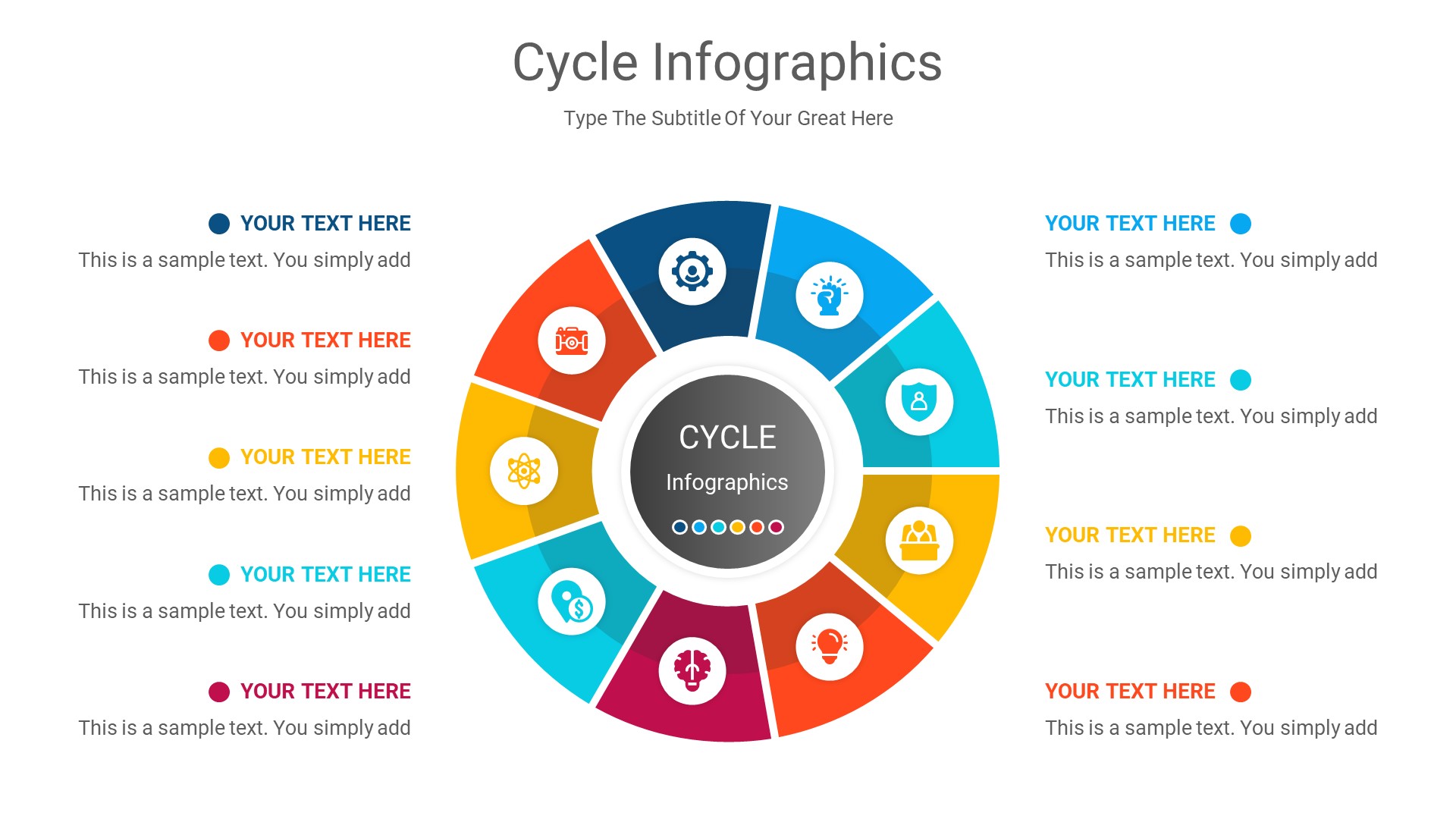 Cycle Infographics

Type The Subtitle Of Your Great Here

YOUR TEXT HERE
This is a sample text. You simply add

YOUR TEXT HERE
This is a sample text. You simply add

YOUR TEXT HERE
This is a sample text. You simply add

YOUR TEXT HERE
This is a sample text. You simply add

YOUR TEXT HERE
This is a sample text. You simply add

CYCLE
Infographics

YOUR TEXT HERE
This is a sample text. You simply add

YOUR TEXT HERE
This is a sample text. You simply add

YOUR TEXT HERE
This is a sample text. You simply add

YOUR TEXT HERE
This is a sample text. You simply add