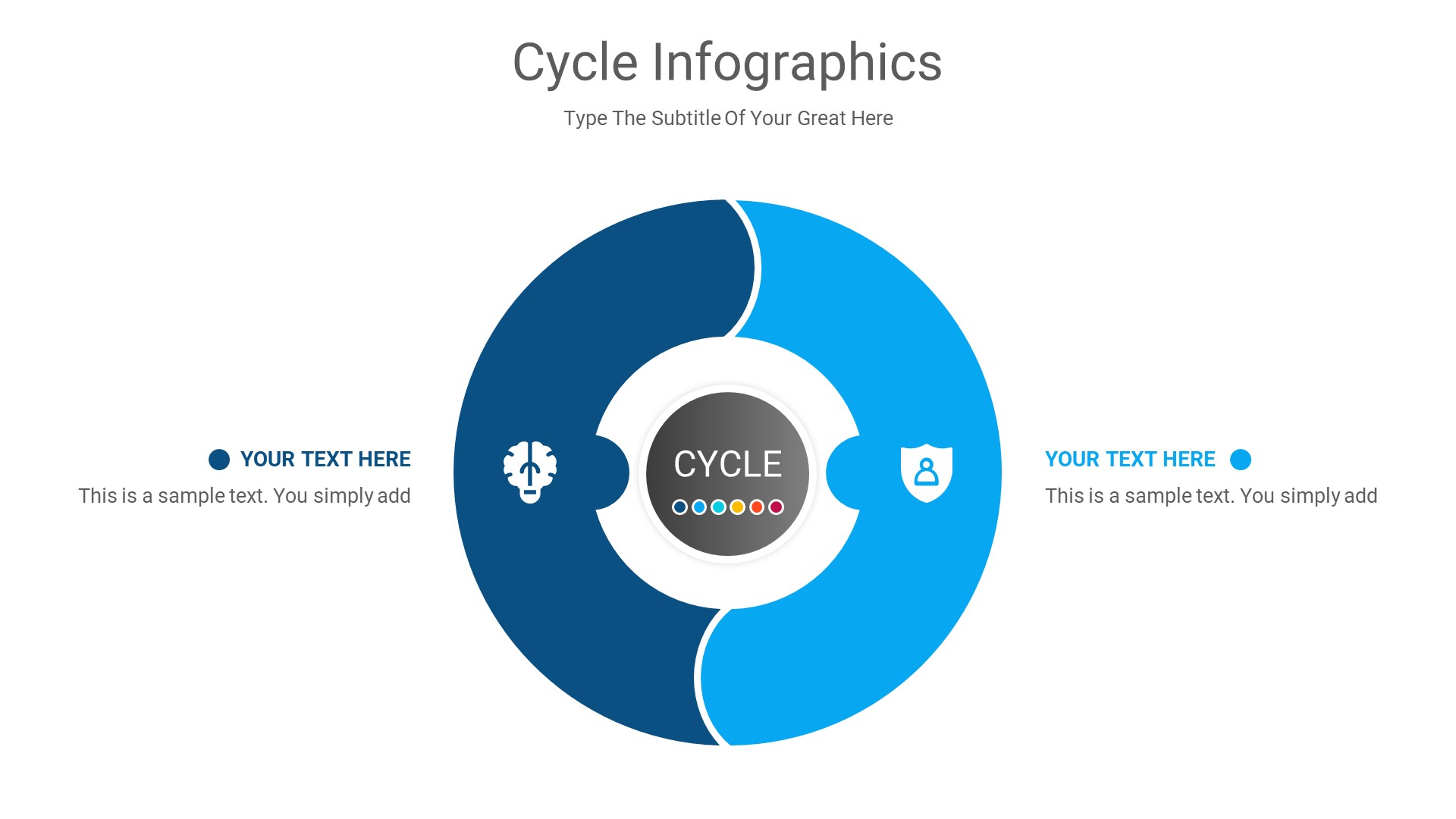 Cycle Infographics

Type The Subtitle Of Your Great Here

YOUR TEXT HERE

This is a sample text. You simply add

CYCLE

YOUR TEXT HERE

This is a sample text. You simply add