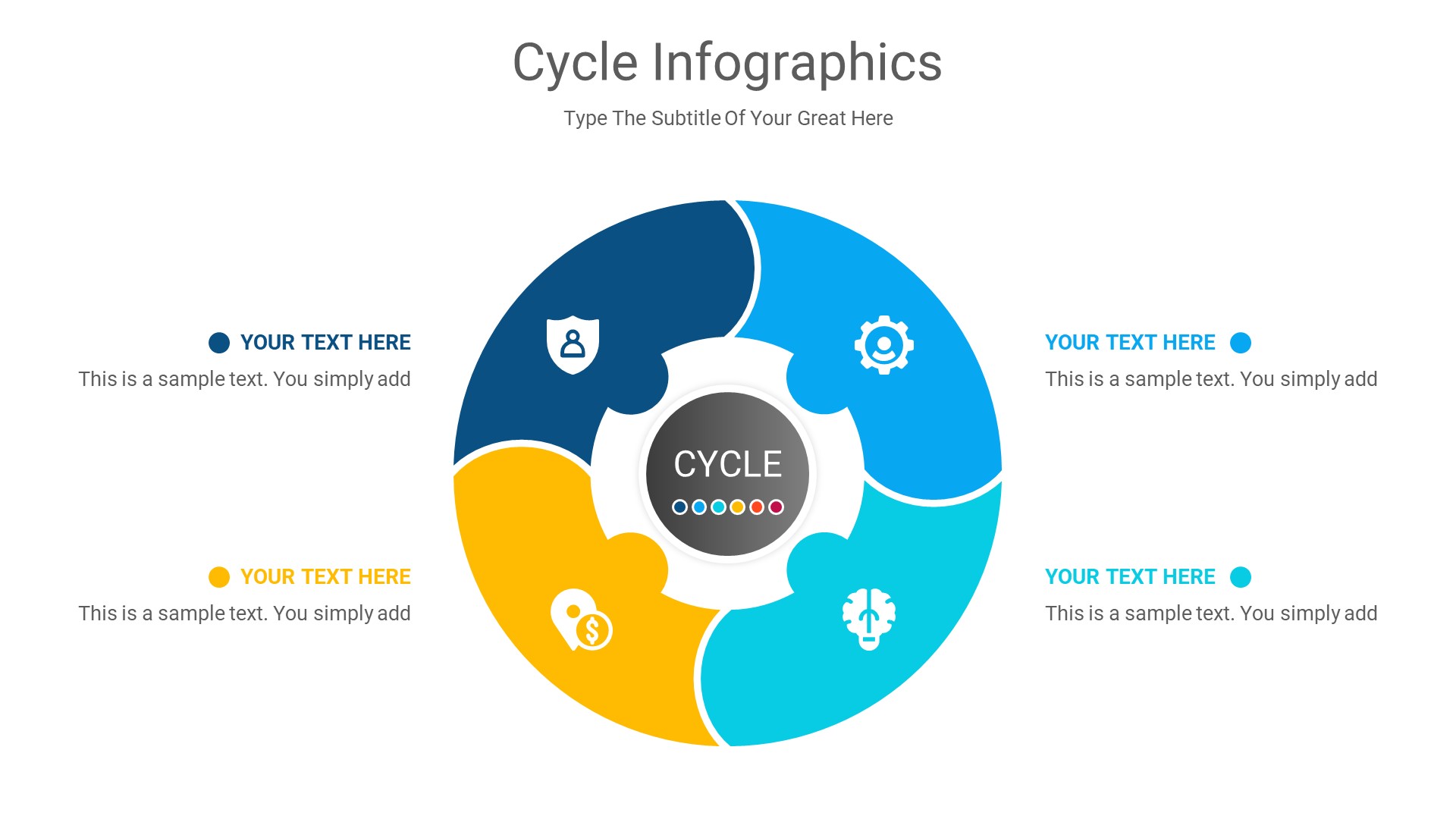 Cycle Infographics

Type The Subtitle Of Your Great Here

YOUR TEXT HERE

This is a sample text. You simply add

YOUR TEXT HERE

This is a sample text. You simply add

CYCLE

YOUR TEXT HERE

This is a sample text. You simply add

YOUR TEXT HERE

This is a sample text. You simply add