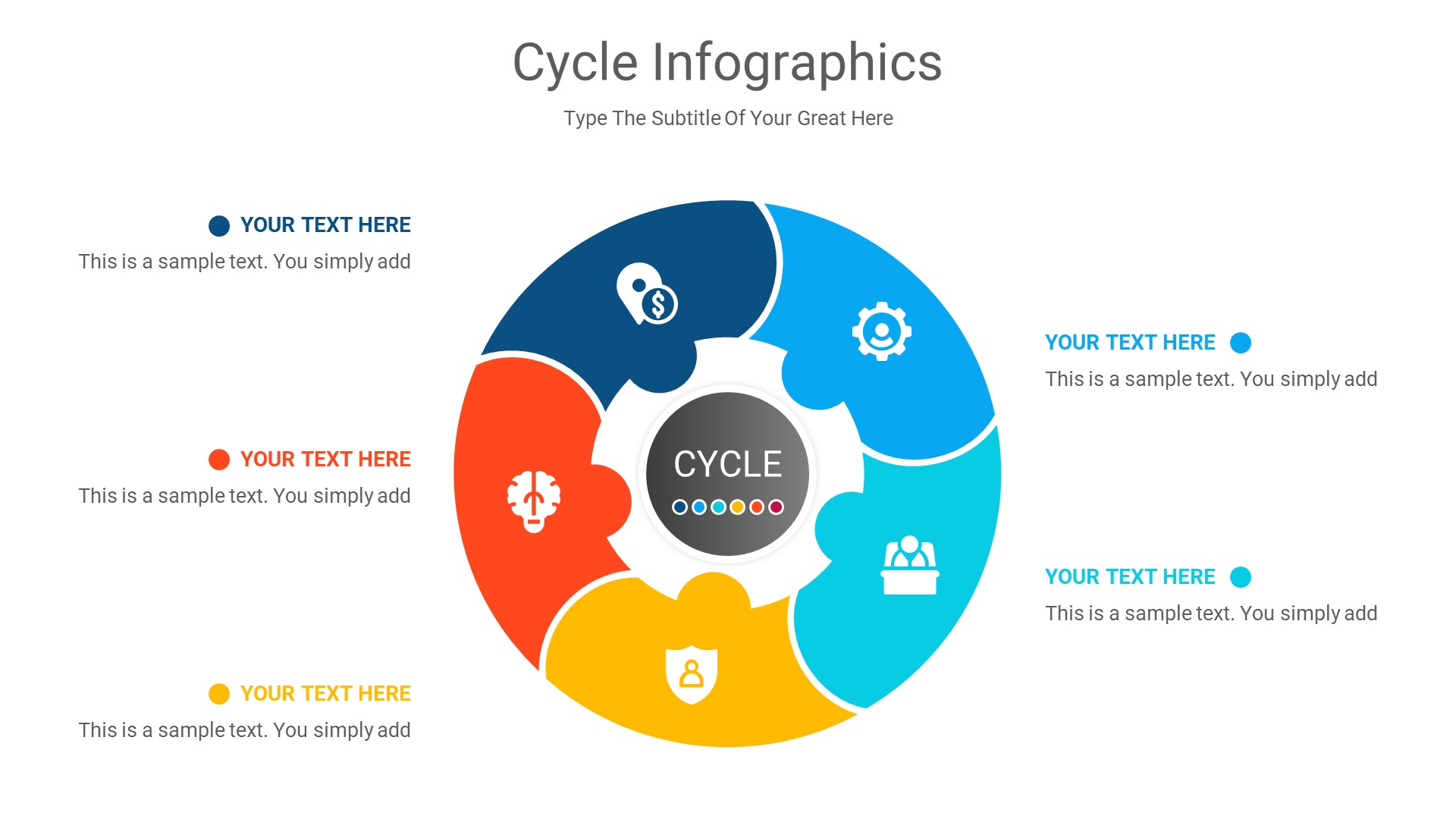 Cycle Infographics

Type The Subtitle Of Your Great Here

YOUR TEXT HERE

This is a sample text. You simply add

YOUR TEXT HERE

This is a sample text. You simply add

YOUR TEXT HERE

This is a sample text. You simply add

CYCLE

YOUR TEXT HERE

This is a sample text. You simply add

YOUR TEXT HERE

This is a sample text. You simply add