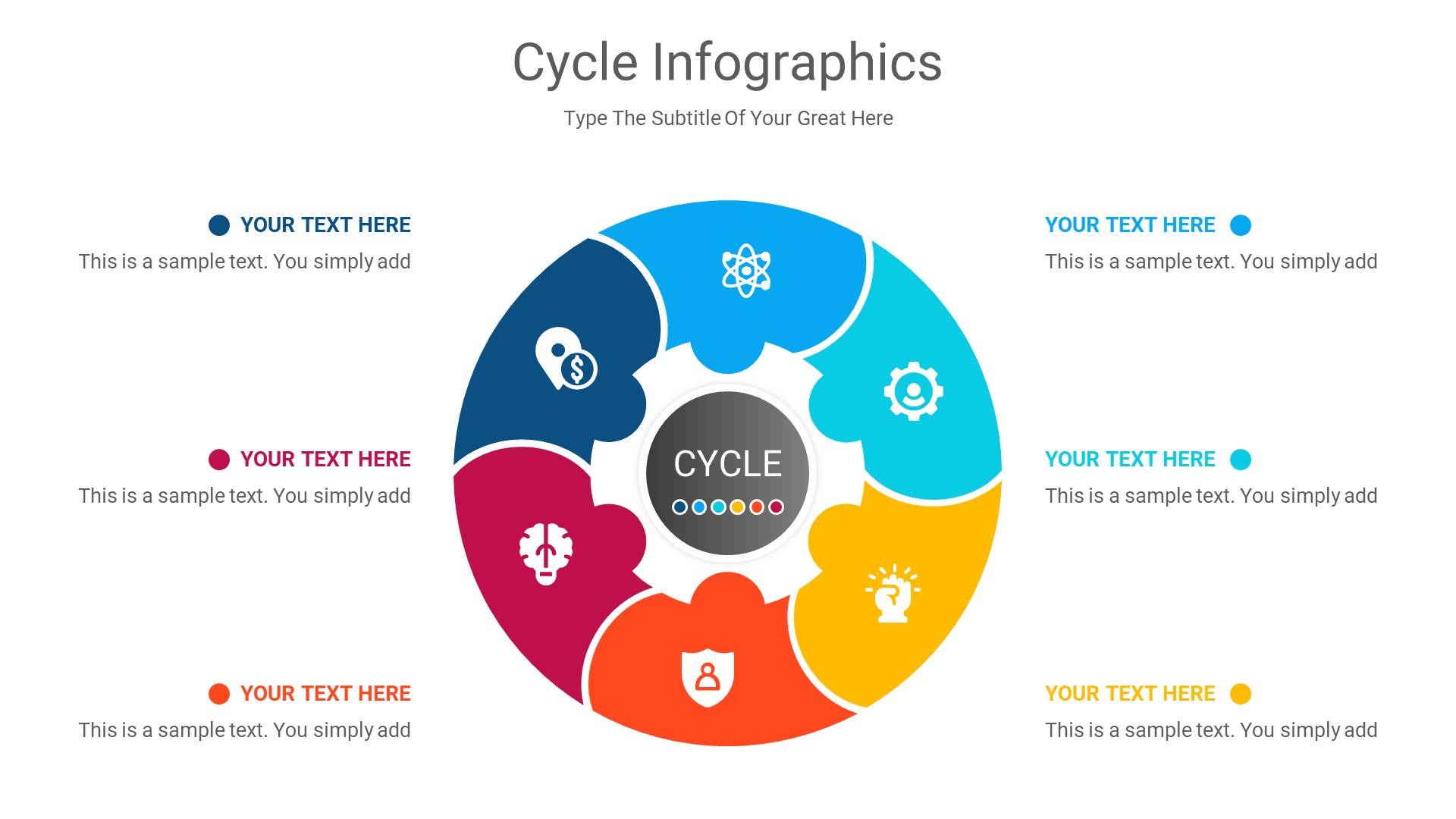 Cycle Infographics

Type The Subtitle Of Your Great Here

YOUR TEXT HERE

This is a sample text. You simply add

YOUR TEXT HERE

This is a sample text. You simply add

YOUR TEXT HERE

This is a sample text. You simply add

CYCLE

YOUR TEXT HERE

This is a sample text. You simply add

YOUR TEXT HERE

This is a sample text. You simply add

YOUR TEXT HERE

This is a sample text. You simply add