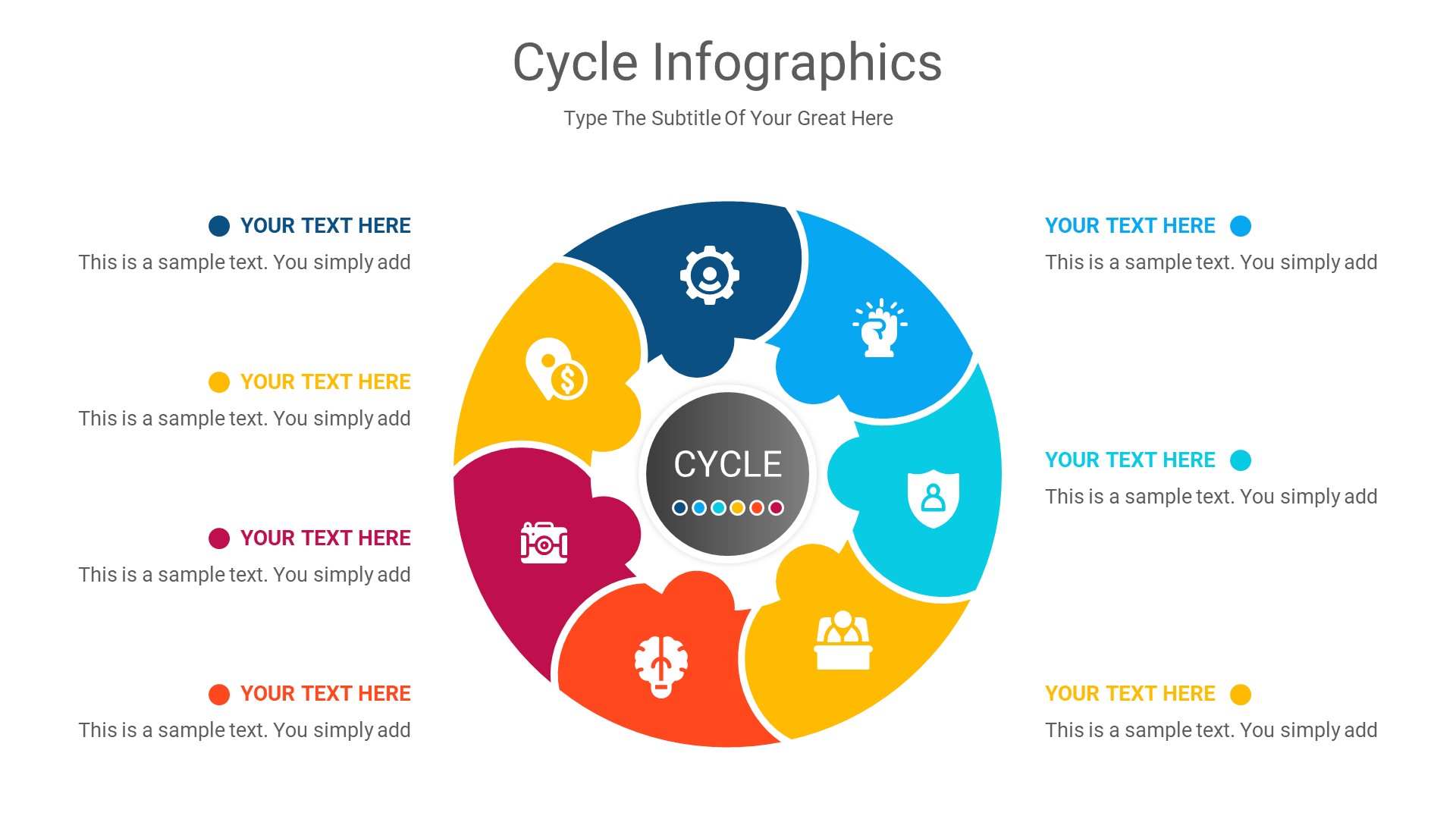 Cycle Infographics

Type The Subtitle Of Your Great Here

YOUR TEXT HERE

This is a sample text. You simply add

YOUR TEXT HERE

This is a sample text. You simply add

YOUR TEXT HERE

This is a sample text. You simply add

YOUR TEXT HERE

This is a sample text. You simply add

CYCLE

YOUR TEXT HERE

This is a sample text. You simply add

YOUR TEXT HERE

This is a sample text. You simply add

YOUR TEXT HERE

This is a sample text. You simply add