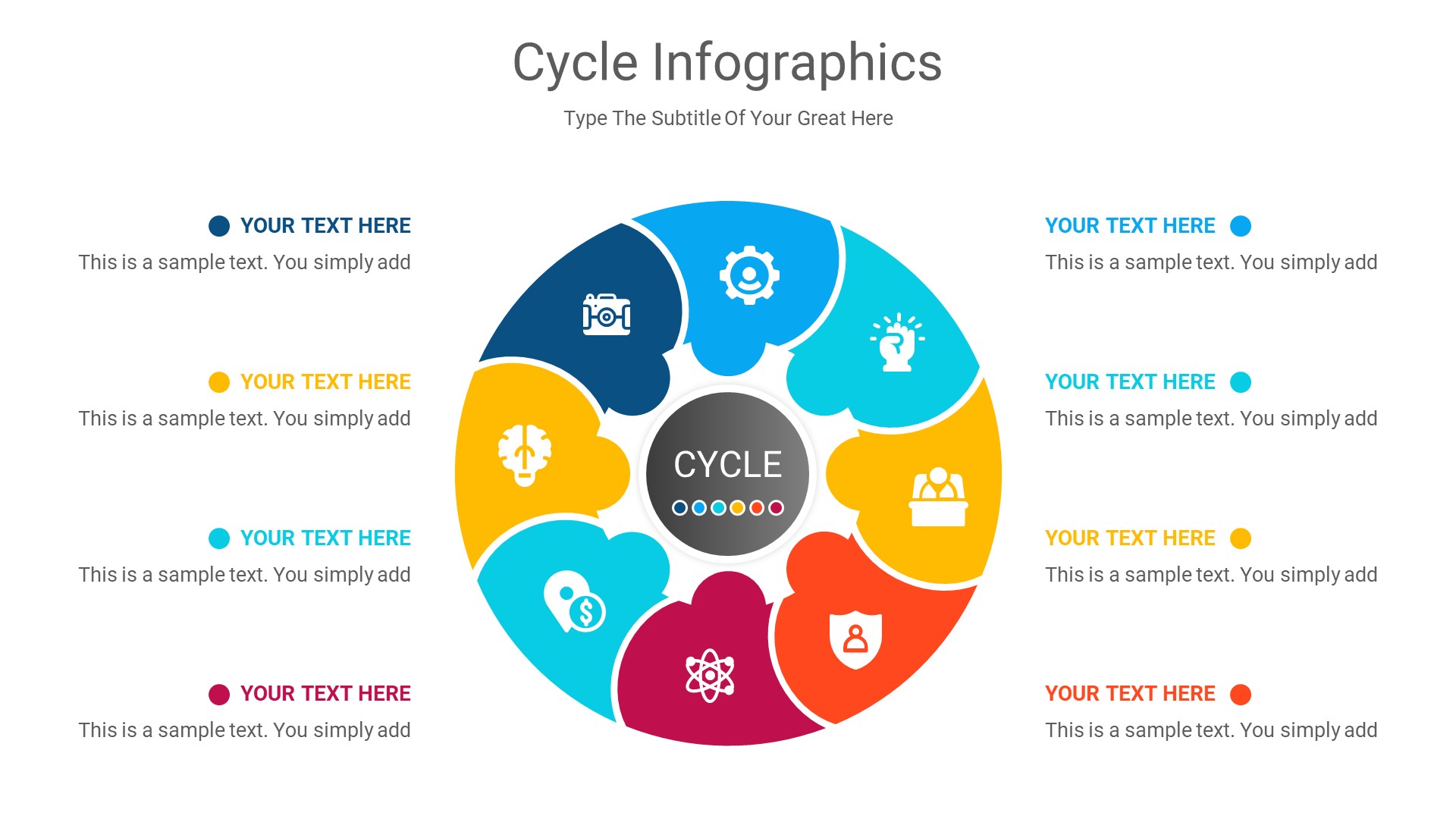 Cycle Infographics

Type The Subtitle Of Your Great Here

YOUR TEXT HERE

This is a sample text. You simply add

YOUR TEXT HERE

This is a sample text. You simply add

YOUR TEXT HERE

This is a sample text. You simply add

YOUR TEXT HERE

This is a sample text. You simply add

CYCLE

YOUR TEXT HERE

This is a sample text. You simply add

YOUR TEXT HERE

This is a sample text. You simply add

YOUR TEXT HERE

This is a sample text. You simply add

YOUR TEXT HERE

This is a sample text. You simply add