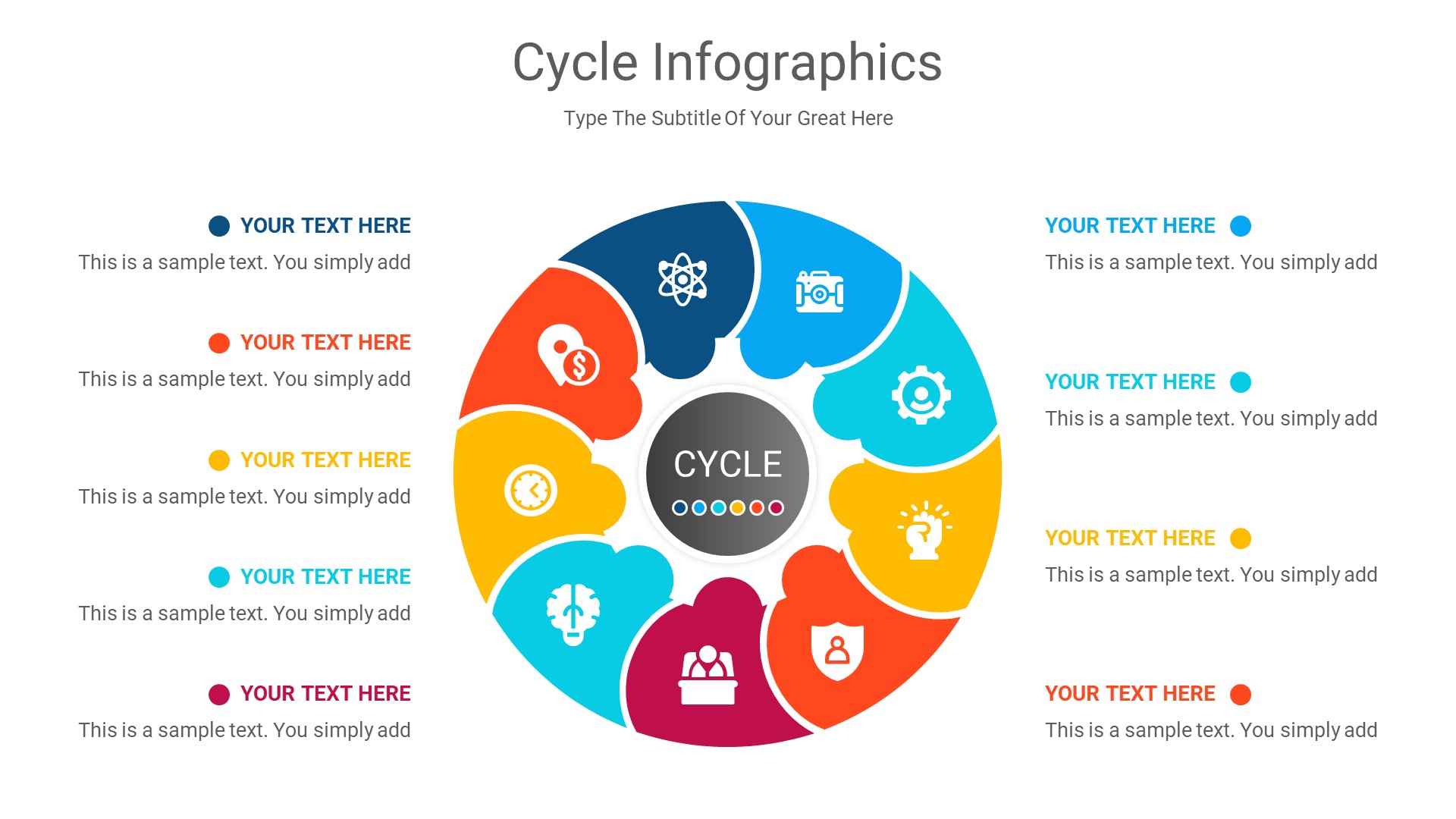 Cycle Infographics

Type The Subtitle Of Your Great Here

YOUR TEXT HERE
This is a sample text. You simply add

YOUR TEXT HERE
This is a sample text. You simply add

YOUR TEXT HERE
This is a sample text. You simply add

YOUR TEXT HERE
This is a sample text. You simply add

YOUR TEXT HERE
This is a sample text. You simply add

CYCLE

YOUR TEXT HERE
This is a sample text. You simply add

YOUR TEXT HERE
This is a sample text. You simply add

YOUR TEXT HERE
This is a sample text. You simply add

YOUR TEXT HERE
This is a sample text. You simply add