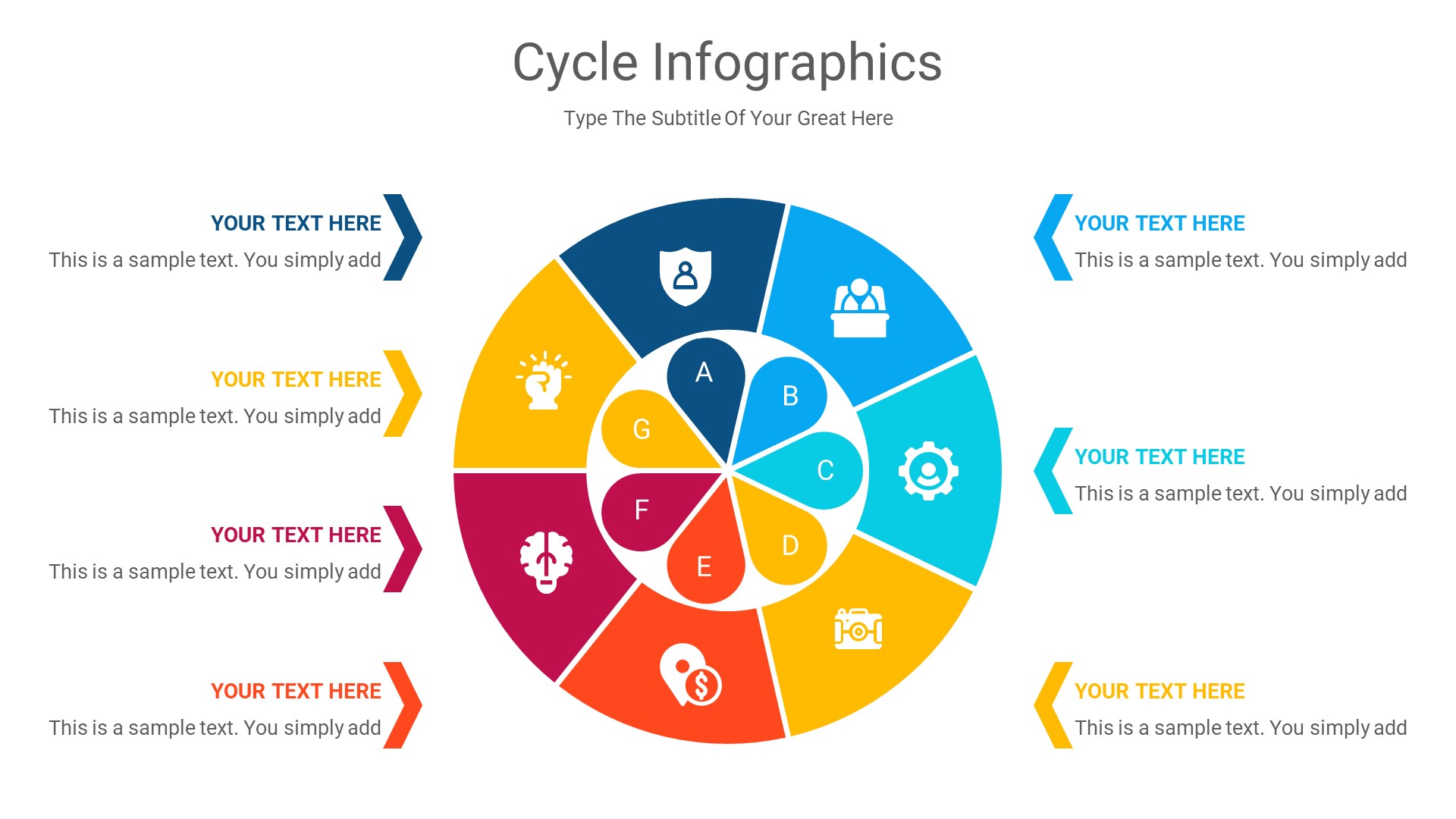 Cycle Infographics

Type The Subtitle Of Your Great Here

YOUR TEXT HERE
This is a sample text. You simply add

YOUR TEXT HERE
This is a sample text. You simply add

YOUR TEXT HERE
This is a sample text. You simply add

YOUR TEXT HERE
This is a sample text. You simply add

A
B
C
D
E
F
G

YOUR TEXT HERE
This is a sample text. You simply add

YOUR TEXT HERE
This is a sample text. You simply add

YOUR TEXT HERE
This is a sample text. You simply add