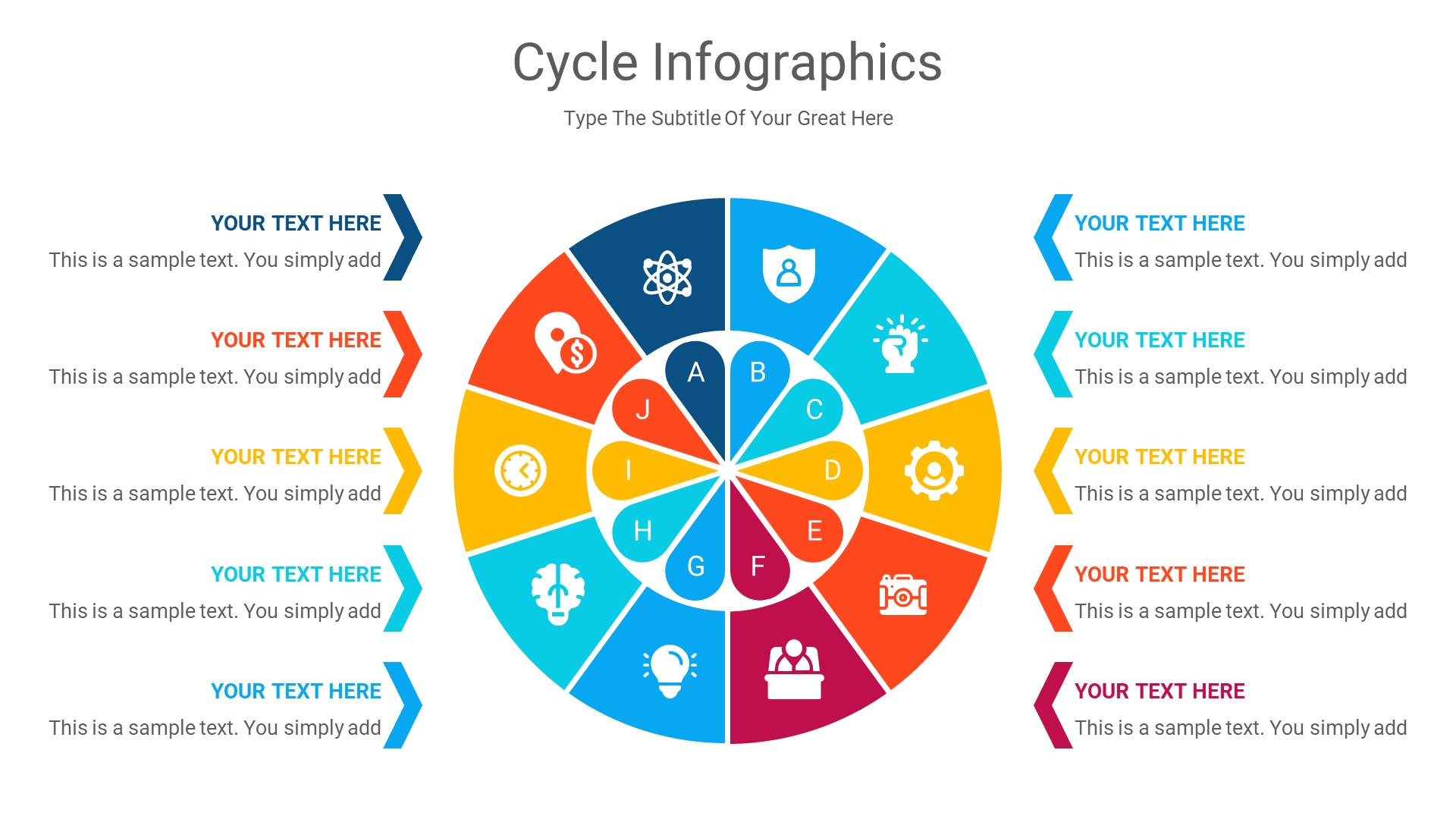 Cycle Infographics

Type The Subtitle Of Your Great Here

YOUR TEXT HERE
This is a sample text. You simply add

YOUR TEXT HERE
This is a sample text. You simply add

YOUR TEXT HERE
This is a sample text. You simply add

YOUR TEXT HERE
This is a sample text. You simply add

YOUR TEXT HERE
This is a sample text. You simply add

A
B
C
D
E
F
G
H
I
J

YOUR TEXT HERE
This is a sample text. You simply add

YOUR TEXT HERE
This is a sample text. You simply add

YOUR TEXT HERE
This is a sample text. You simply add

YOUR TEXT HERE
This is a sample text. You simply add

YOUR TEXT HERE
This is a sample text. You simply add