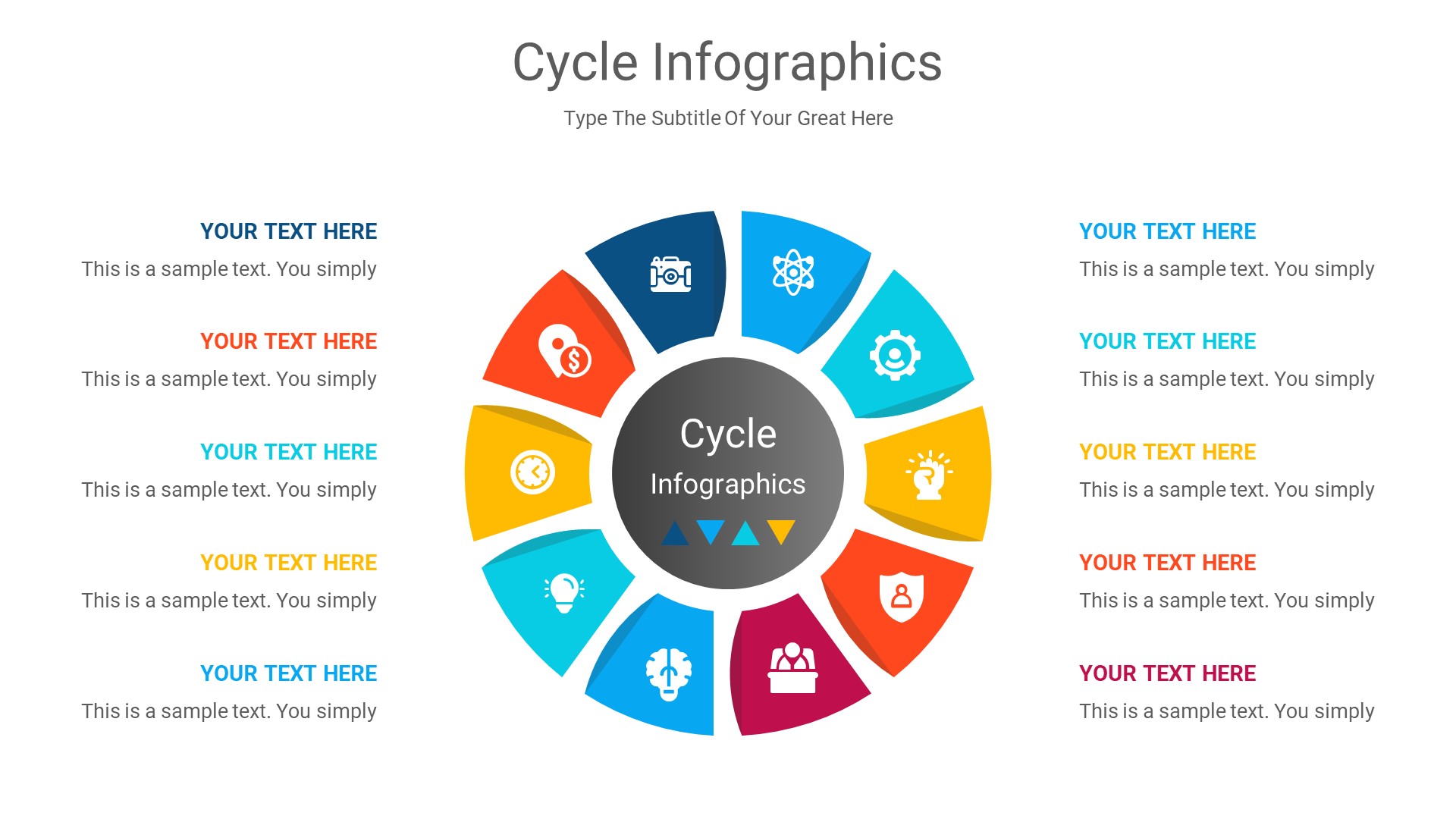 Cycle Infographics

Type The Subtitle Of Your Great Here

YOUR TEXT HERE

This is a sample text. You simply

YOUR TEXT HERE

This is a sample text. You simply

YOUR TEXT HERE

This is a sample text. You simply

YOUR TEXT HERE

This is a sample text. You simply

YOUR TEXT HERE

This is a sample text. You simply

Cycle

Infographics

YOUR TEXT HERE

This is a sample text. You simply

YOUR TEXT HERE

This is a sample text. You simply

YOUR TEXT HERE

This is a sample text. You simply

YOUR TEXT HERE

This is a sample text. You simply

YOUR TEXT HERE

This is a sample text. You simply