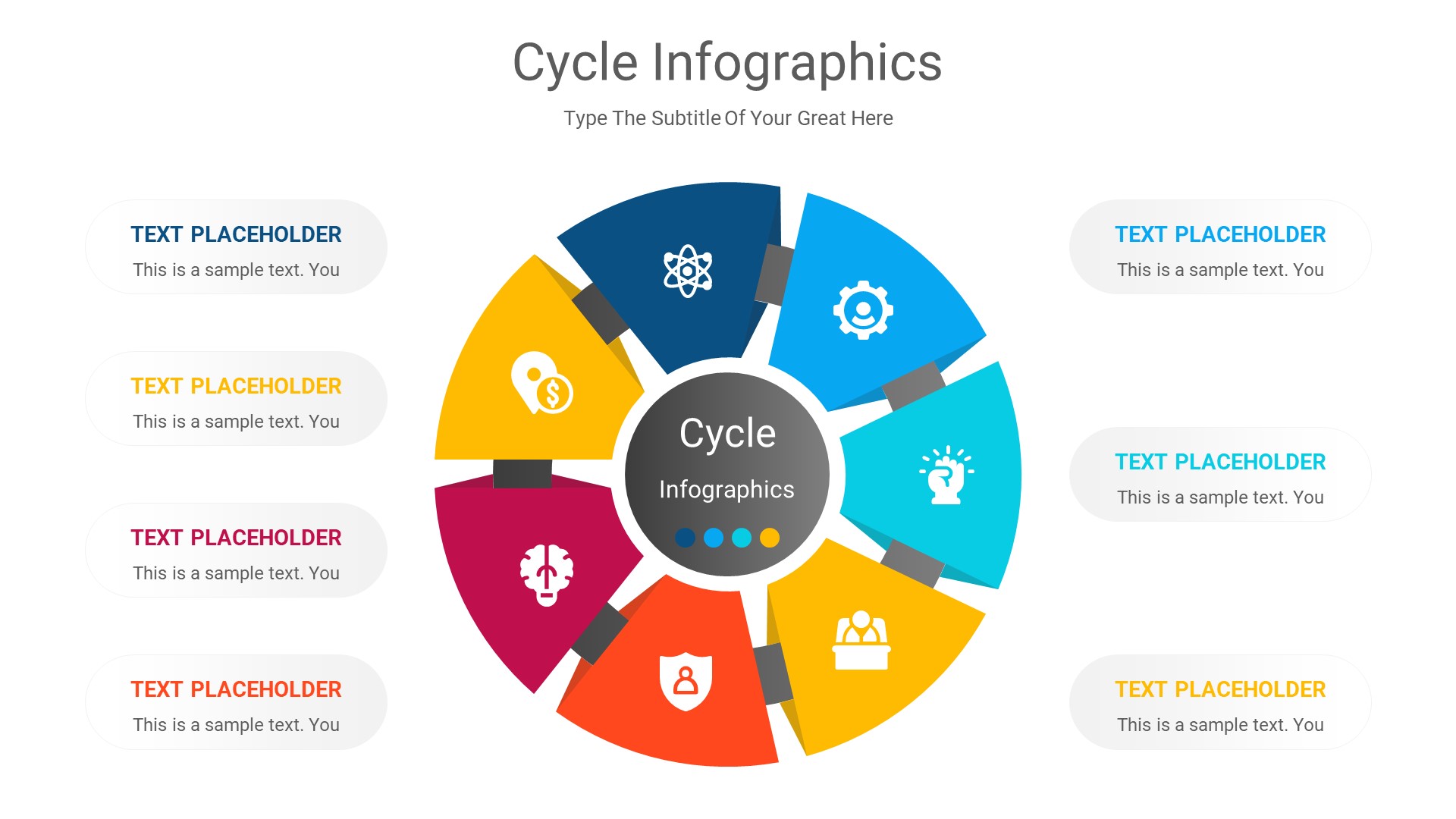 Cycle Infographics

Type The Subtitle Of Your Great Here

TEXT PLACEHOLDER
This is a sample text. You

TEXT PLACEHOLDER
This is a sample text. You

TEXT PLACEHOLDER
This is a sample text. You

TEXT PLACEHOLDER
This is a sample text. You

Cycle
Infographics

TEXT PLACEHOLDER
This is a sample text. You

TEXT PLACEHOLDER
This is a sample text. You

TEXT PLACEHOLDER
This is a sample text. You