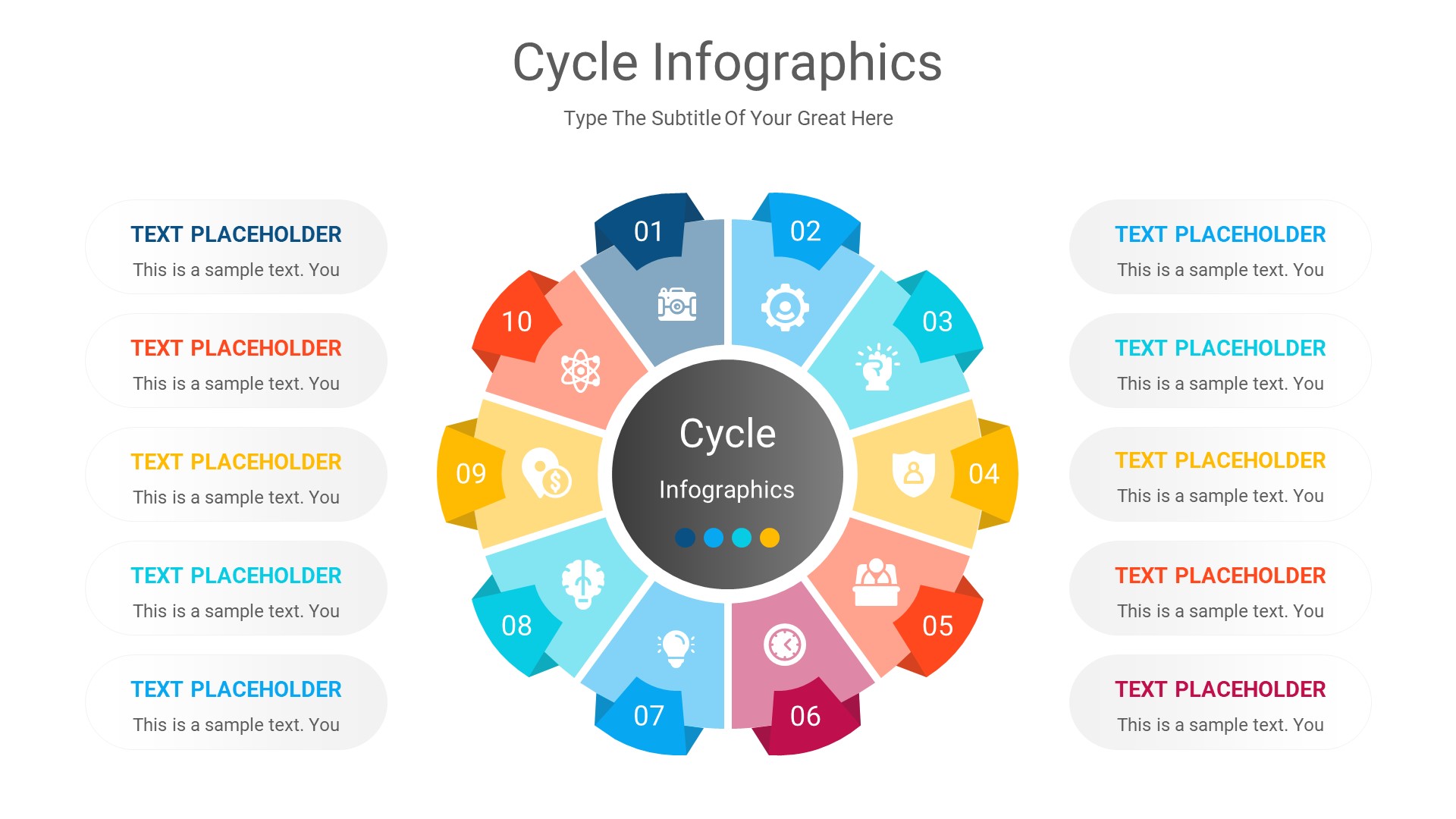 Cycle Infographics

Type The Subtitle Of Your Great Here

TEXT PLACEHOLDER
This is a sample text. You

TEXT PLACEHOLDER
This is a sample text. You

TEXT PLACEHOLDER
This is a sample text. You

TEXT PLACEHOLDER
This is a sample text. You

TEXT PLACEHOLDER
This is a sample text. You

01
02
03
04
05
06
07
08
09
10

Cycle
Infographics

TEXT PLACEHOLDER
This is a sample text. You

TEXT PLACEHOLDER
This is a sample text. You

TEXT PLACEHOLDER
This is a sample text. You

TEXT PLACEHOLDER
This is a sample text. You

TEXT PLACEHOLDER
This is a sample text. You