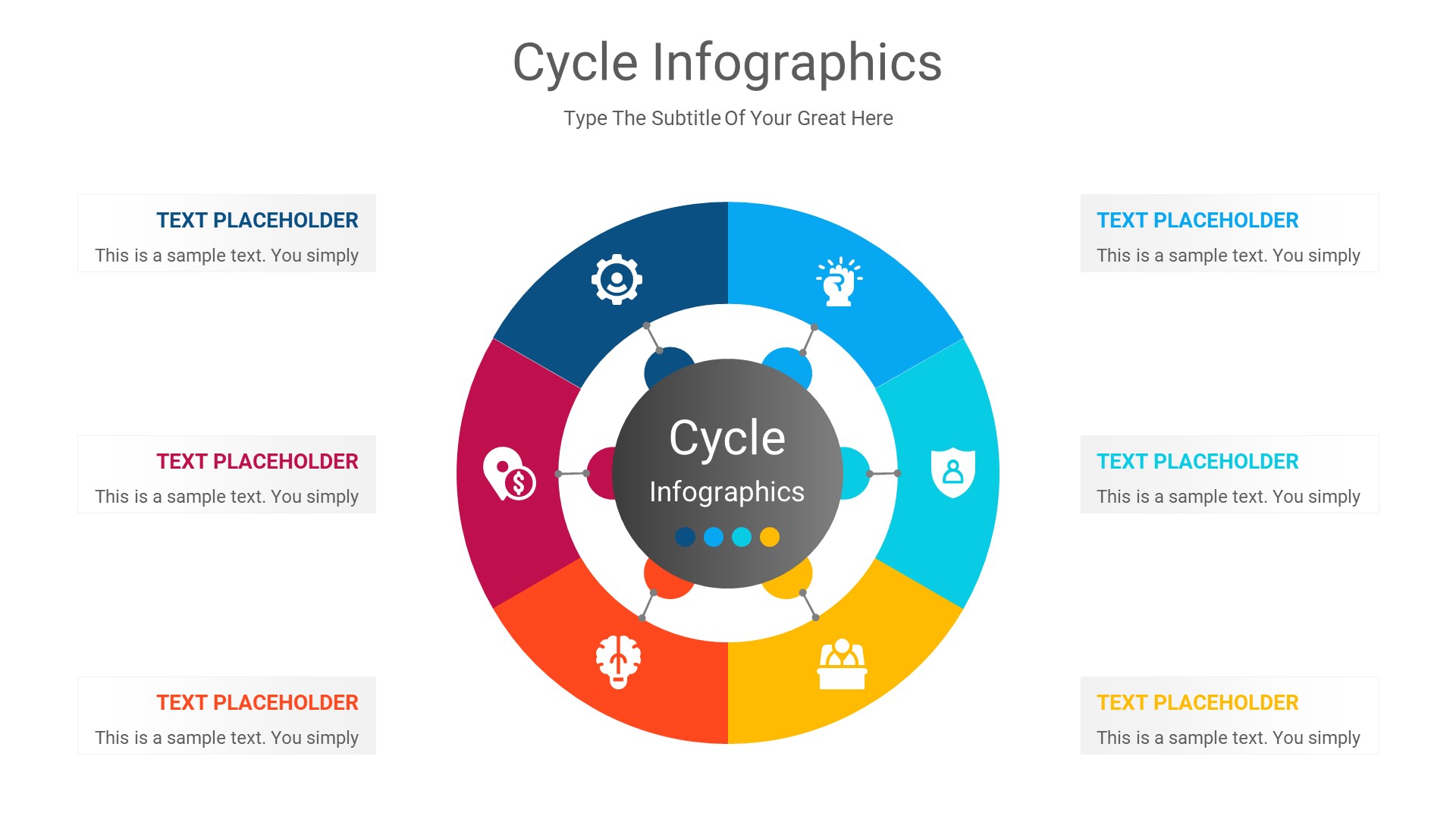 Cycle Infographics

Type The Subtitle Of Your Great Here

TEXT PLACEHOLDER

This is a sample text. You simply

TEXT PLACEHOLDER

This is a sample text. You simply

TEXT PLACEHOLDER

This is a sample text. You simply

Cycle

Infographics

TEXT PLACEHOLDER

This is a sample text. You simply

TEXT PLACEHOLDER

This is a sample text. You simply

TEXT PLACEHOLDER

This is a sample text. You simply