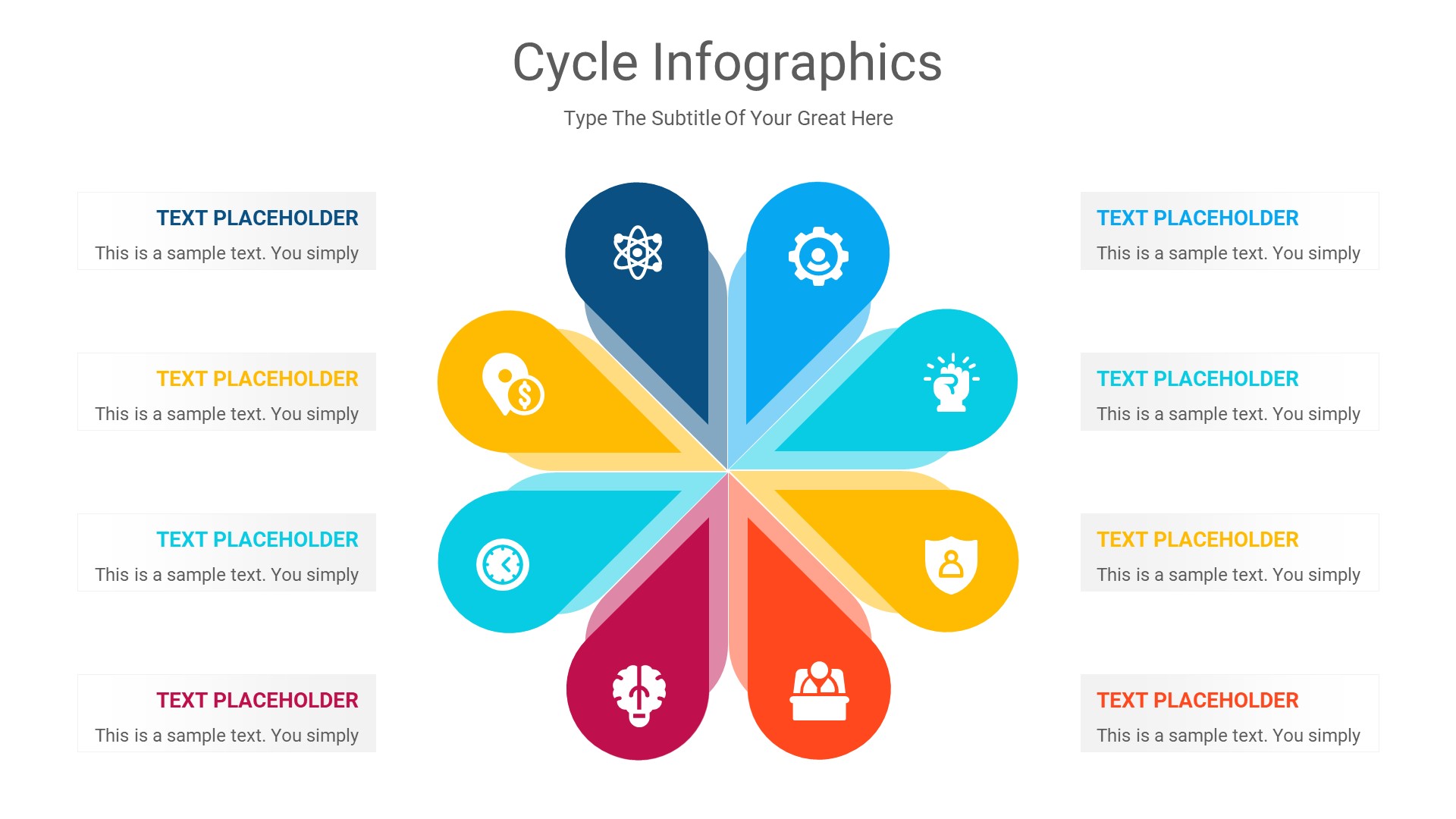 Cycle Infographics

Type The Subtitle Of Your Great Here

TEXT PLACEHOLDER
This is a sample text. You simply

TEXT PLACEHOLDER
This is a sample text. You simply

TEXT PLACEHOLDER
This is a sample text. You simply

TEXT PLACEHOLDER
This is a sample text. You simply

TEXT PLACEHOLDER
This is a sample text. You simply

TEXT PLACEHOLDER
This is a sample text. You simply

TEXT PLACEHOLDER
This is a sample text. You simply

TEXT PLACEHOLDER
This is a sample text. You simply