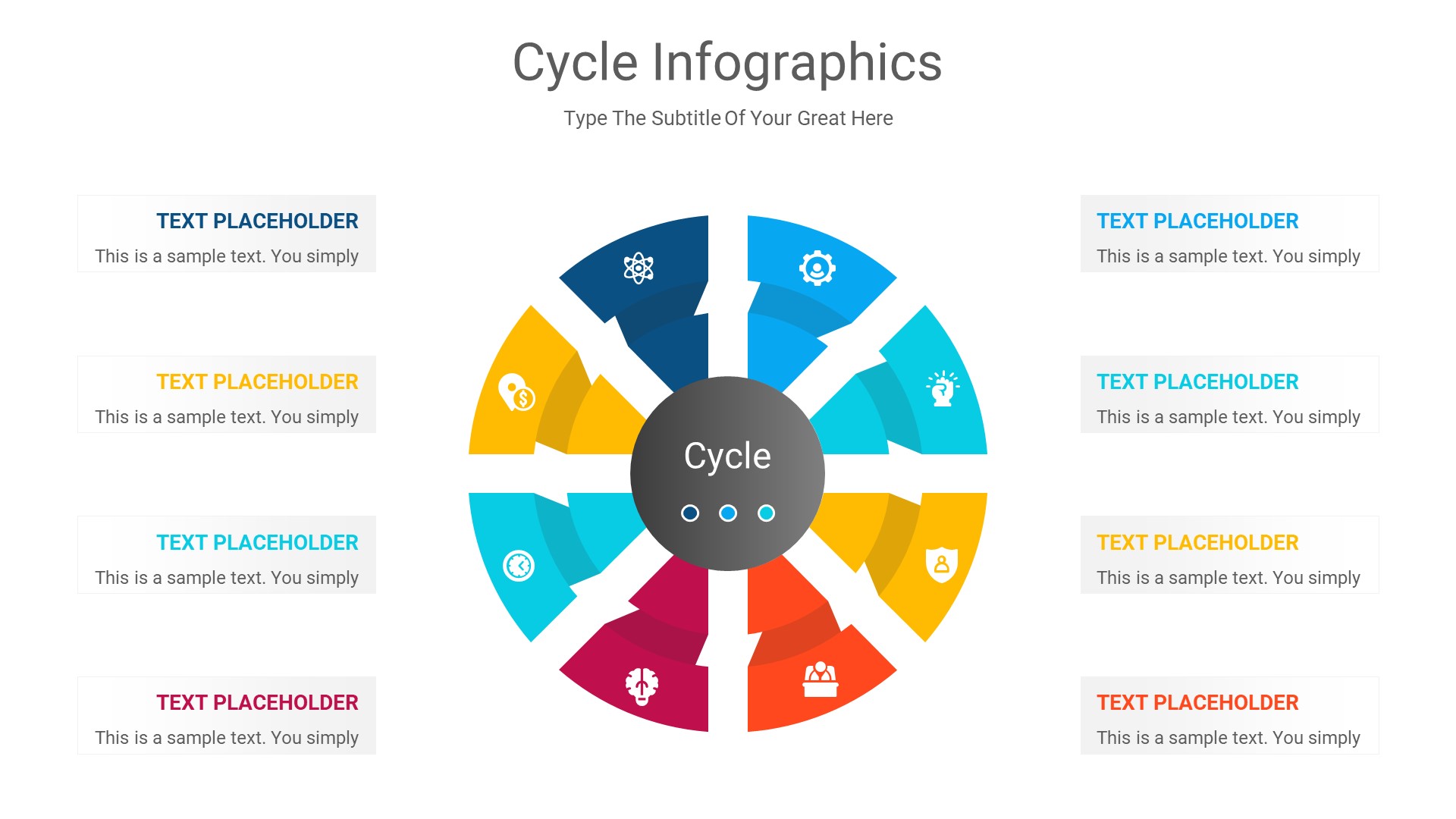 Cycle Infographics

Type The Subtitle Of Your Great Here

TEXT PLACEHOLDER
This is a sample text. You simply

TEXT PLACEHOLDER
This is a sample text. You simply

TEXT PLACEHOLDER
This is a sample text. You simply

TEXT PLACEHOLDER
This is a sample text. You simply

Cycle

TEXT PLACEHOLDER
This is a sample text. You simply

TEXT PLACEHOLDER
This is a sample text. You simply

TEXT PLACEHOLDER
This is a sample text. You simply

TEXT PLACEHOLDER
This is a sample text. You simply