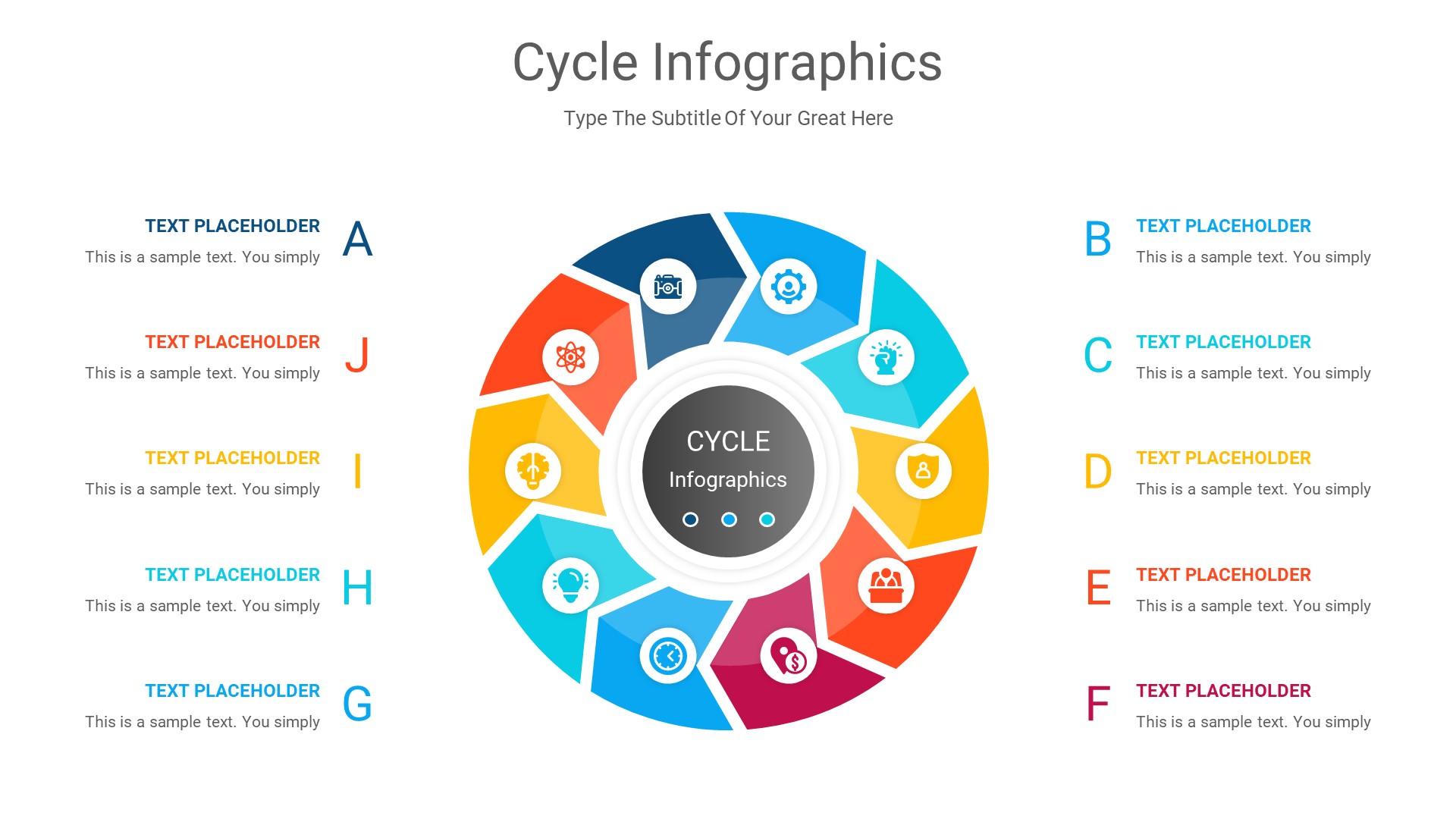 Cycle Infographics

Type The Subtitle Of Your Great Here

TEXT PLACEHOLDER
This is a sample text. You simply
A

TEXT PLACEHOLDER
This is a sample text. You simply
J

TEXT PLACEHOLDER
This is a sample text. You simply
I

TEXT PLACEHOLDER
This is a sample text. You simply
H

TEXT PLACEHOLDER
This is a sample text. You simply
G

CYCLE
Infographics

B
TEXT PLACEHOLDER
This is a sample text. You simply

C
TEXT PLACEHOLDER
This is a sample text. You simply

D
TEXT PLACEHOLDER
This is a sample text. You simply

E
TEXT PLACEHOLDER
This is a sample text. You simply

F
TEXT PLACEHOLDER
This is a sample text. You simply