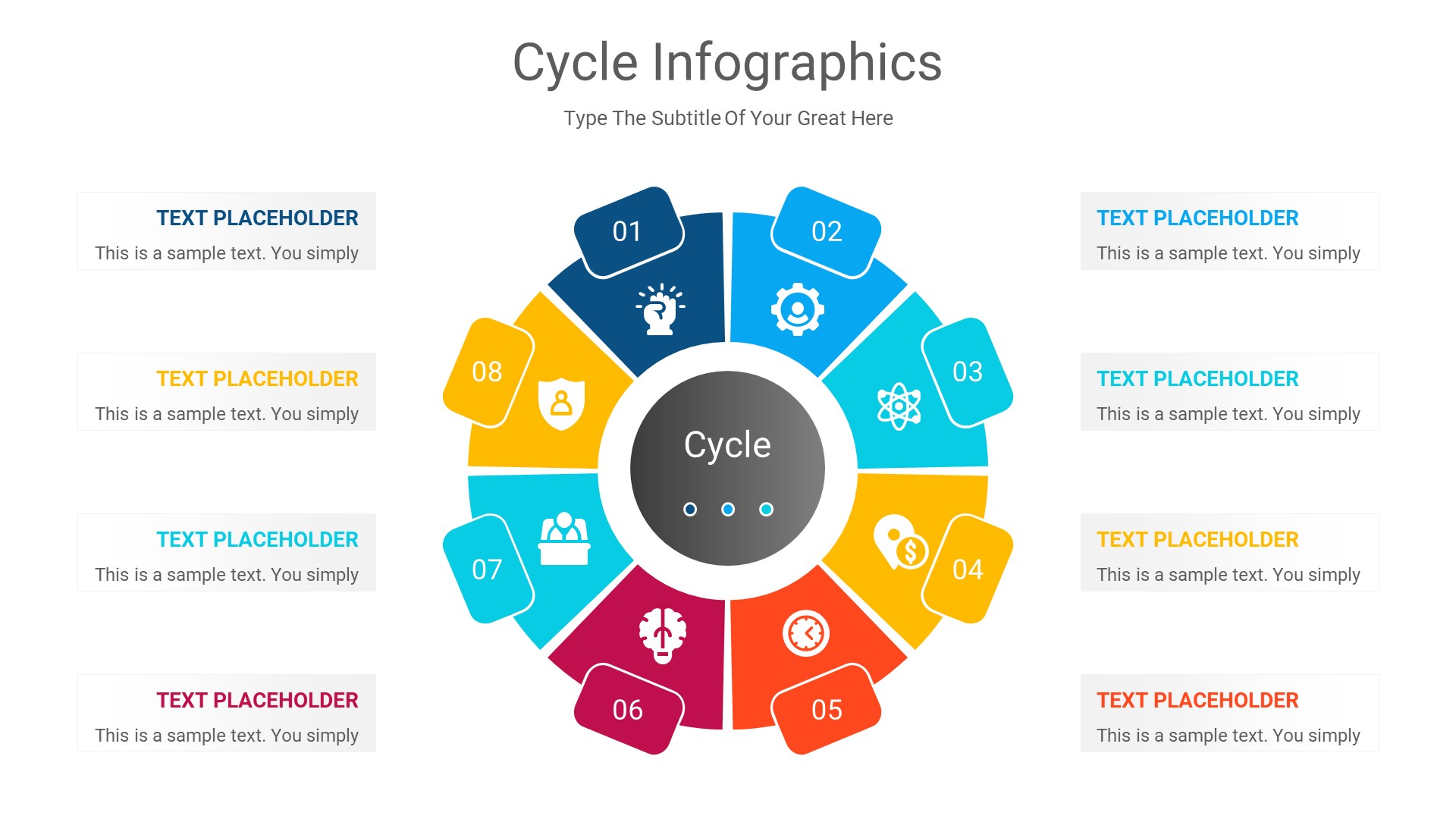 Cycle Infographics

Type The Subtitle Of Your Great Here

TEXT PLACEHOLDER
This is a sample text. You simply

TEXT PLACEHOLDER
This is a sample text. You simply

TEXT PLACEHOLDER
This is a sample text. You simply

TEXT PLACEHOLDER
This is a sample text. You simply

01

02

03

04

05

06

07

08

Cycle

TEXT PLACEHOLDER
This is a sample text. You simply

TEXT PLACEHOLDER
This is a sample text. You simply

TEXT PLACEHOLDER
This is a sample text. You simply

TEXT PLACEHOLDER
This is a sample text. You simply