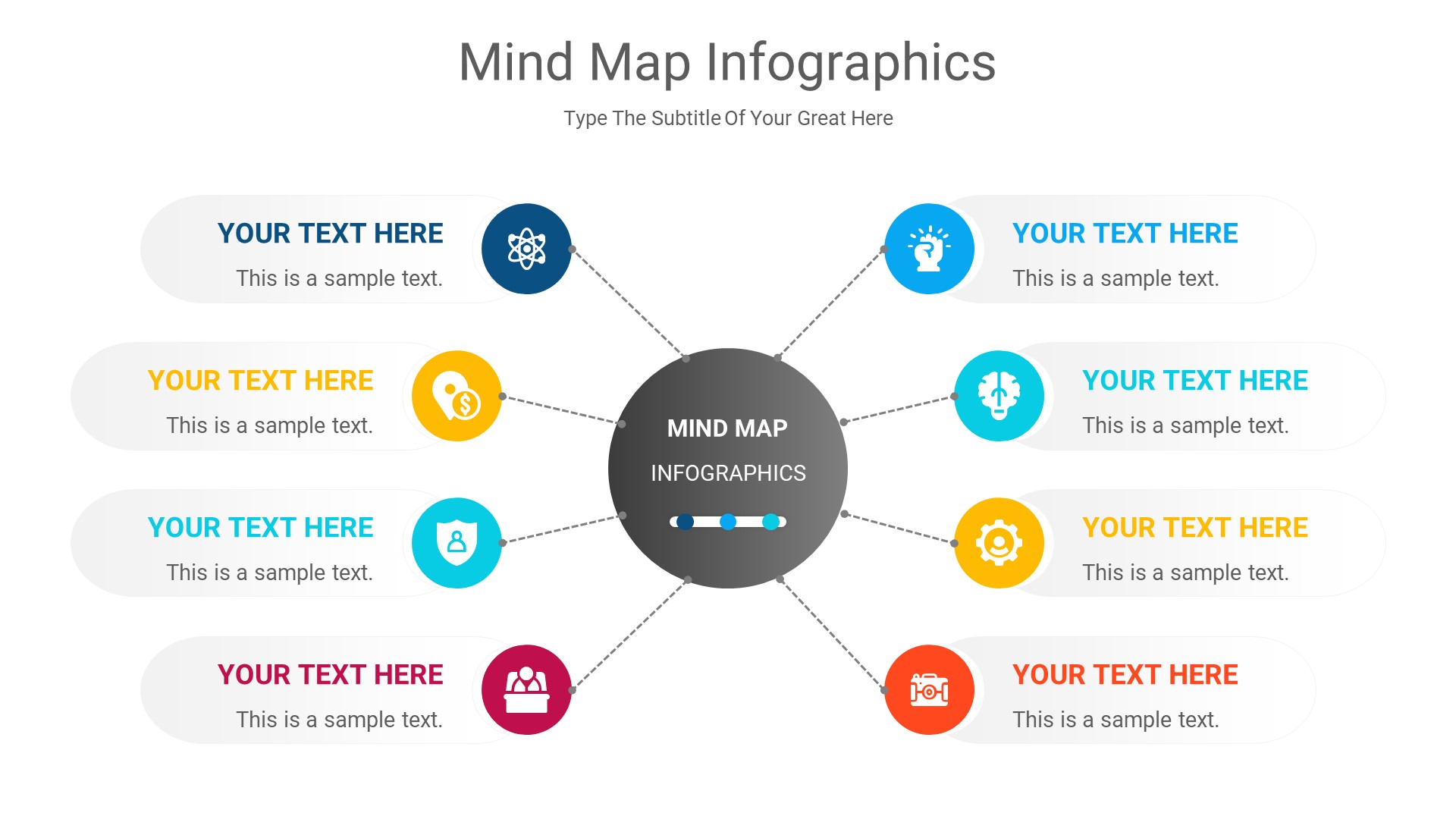 Mind Map Infographics

Type The Subtitle Of Your Great Here

YOUR TEXT HERE
This is a sample text.

YOUR TEXT HERE
This is a sample text.

YOUR TEXT HERE
This is a sample text.

YOUR TEXT HERE
This is a sample text.

MIND MAP
INFOGRAPHICS

YOUR TEXT HERE
This is a sample text.

YOUR TEXT HERE
This is a sample text.

YOUR TEXT HERE
This is a sample text.

YOUR TEXT HERE
This is a sample text.