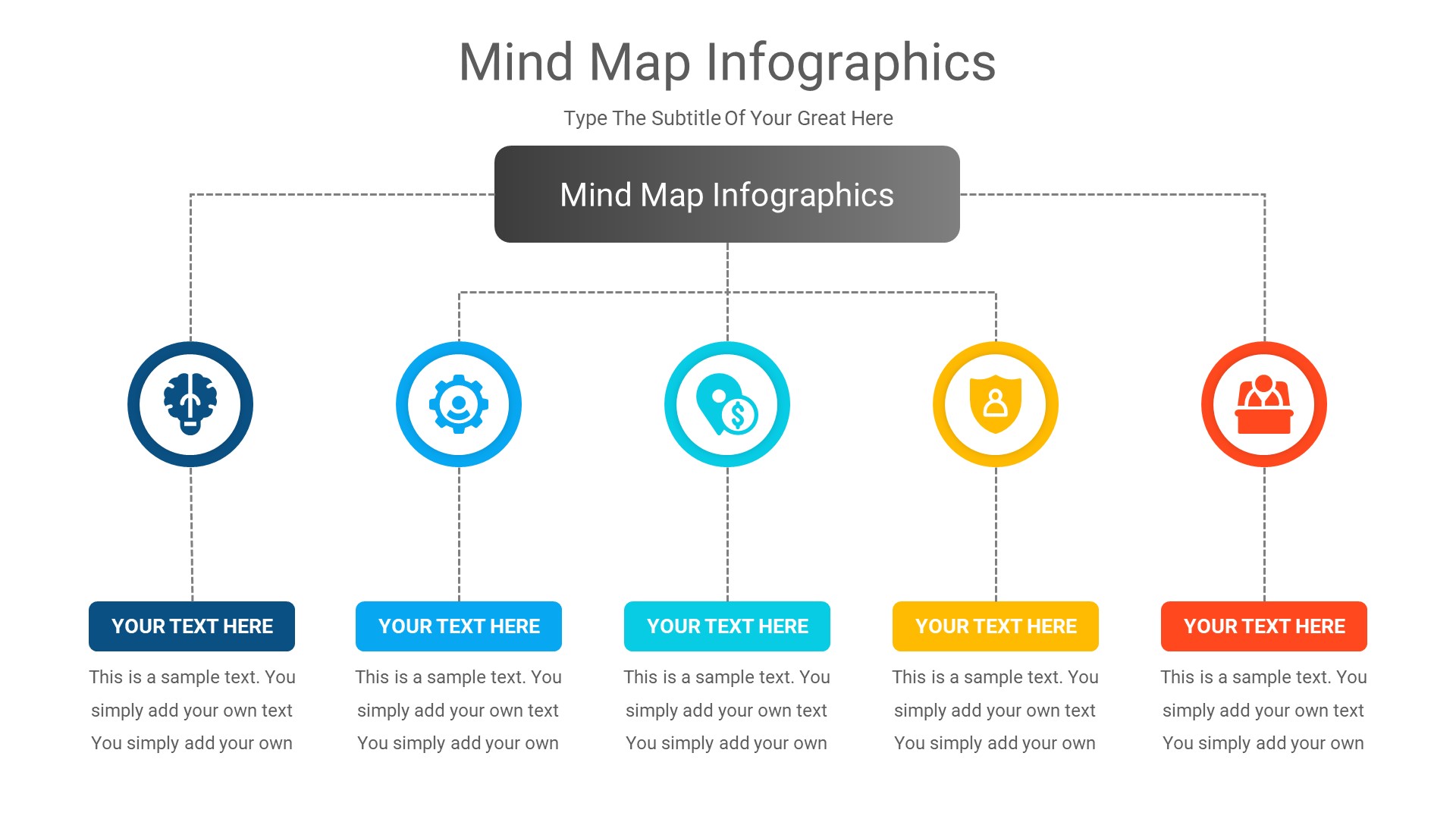 Mind Map Infographics

Type The Subtitle Of Your Great Here

Mind Map Infographics

YOUR TEXT HERE

This is a sample text. You simply add your own text You simply add your own

YOUR TEXT HERE

This is a sample text. You simply add your own text You simply add your own

YOUR TEXT HERE

This is a sample text. You simply add your own text You simply add your own

YOUR TEXT HERE

This is a sample text. You simply add your own text You simply add your own

YOUR TEXT HERE

This is a sample text. You simply add your own text You simply add your own