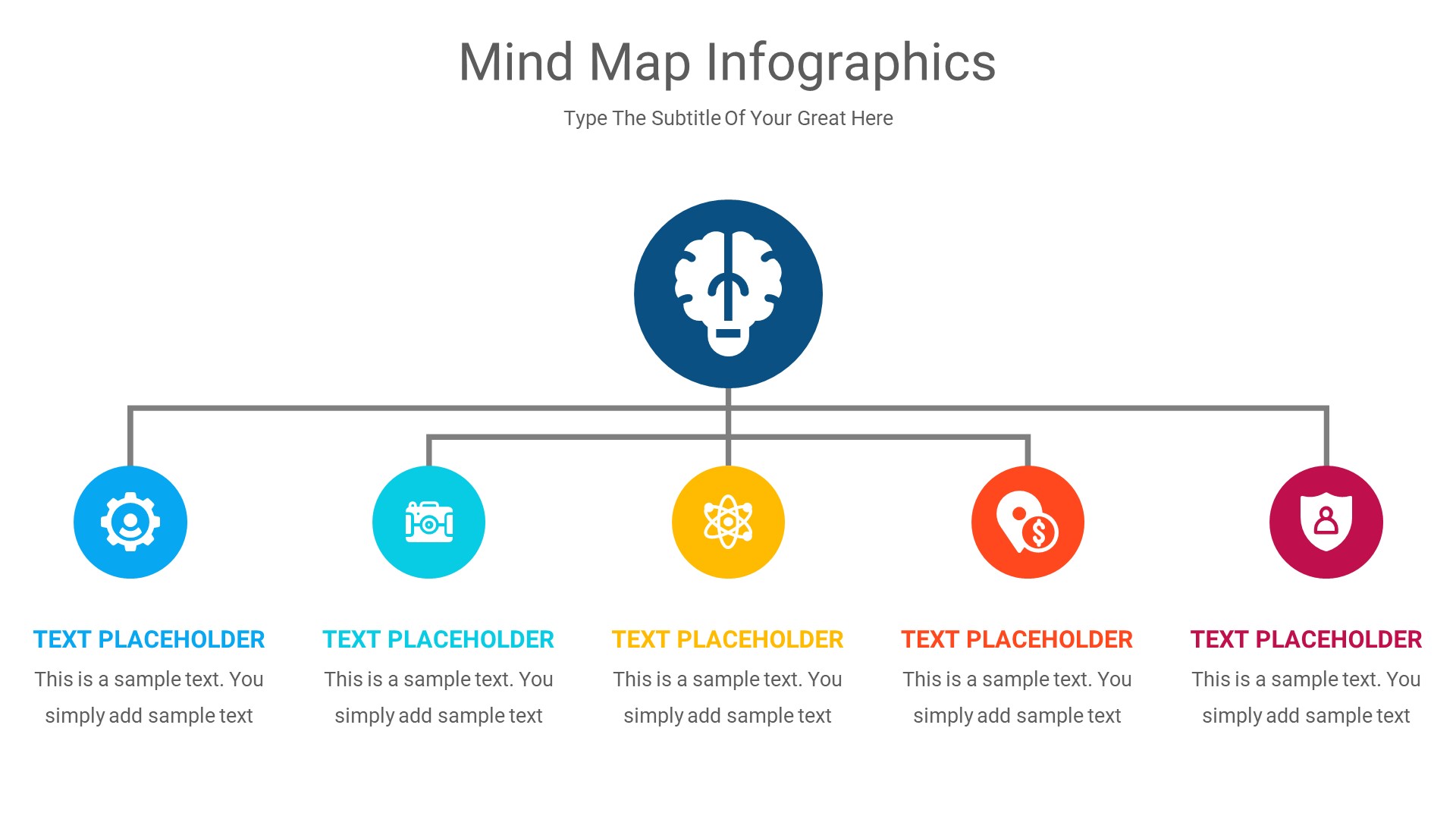 Mind Map Infographics

Type The Subtitle Of Your Great Here

TEXT PLACEHOLDER
This is a sample text. You simply add sample text

TEXT PLACEHOLDER
This is a sample text. You simply add sample text

TEXT PLACEHOLDER
This is a sample text. You simply add sample text

TEXT PLACEHOLDER
This is a sample text. You simply add sample text

TEXT PLACEHOLDER
This is a sample text. You simply add sample text