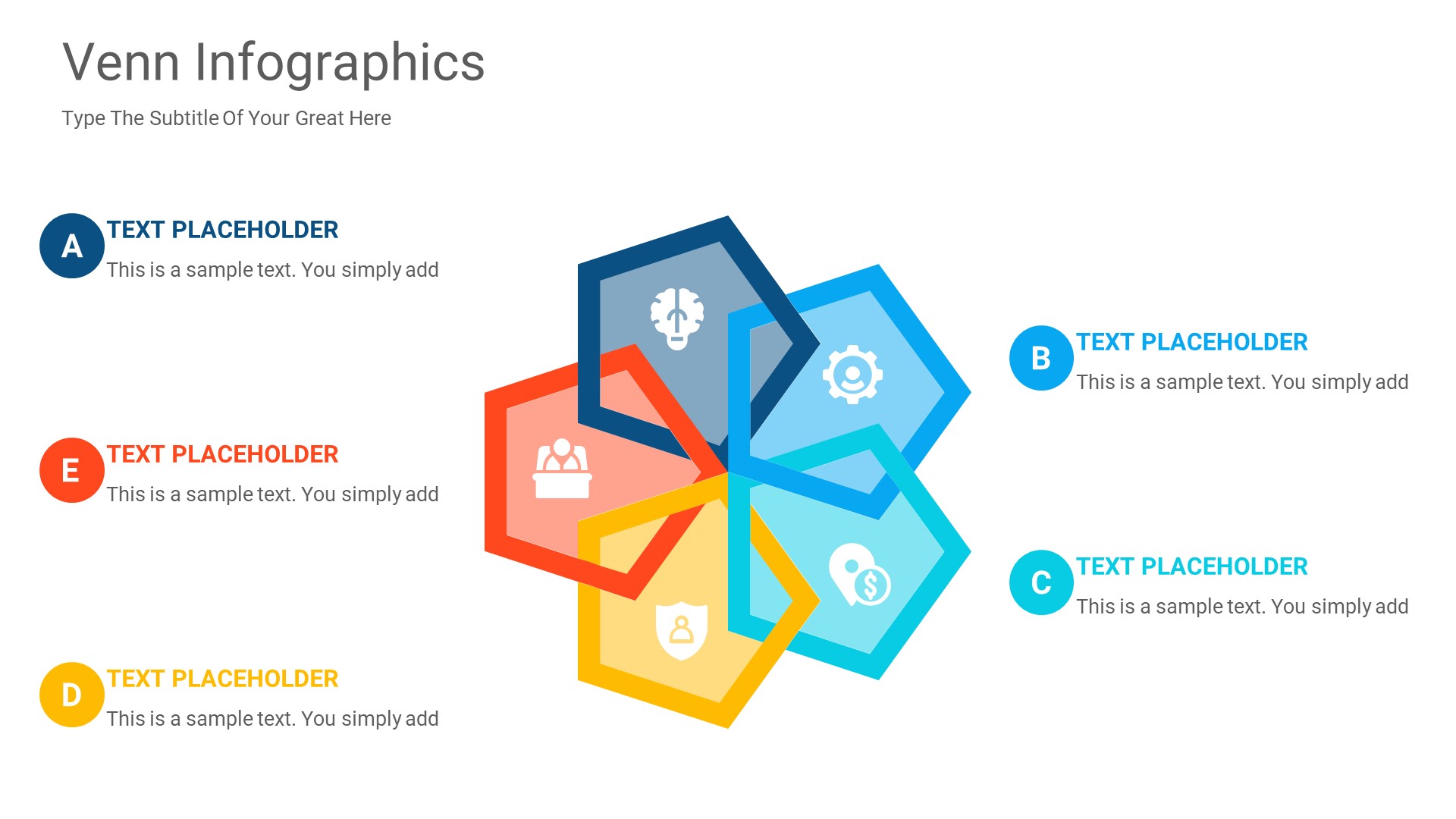 Venn Infographics

Type The Subtitle Of Your Great Here

A
TEXT PLACEHOLDER
This is a sample text. You simply add

E
TEXT PLACEHOLDER
This is a sample text. You simply add

D
TEXT PLACEHOLDER
This is a sample text. You simply add

B
TEXT PLACEHOLDER
This is a sample text. You simply add

C
TEXT PLACEHOLDER
This is a sample text. You simply add