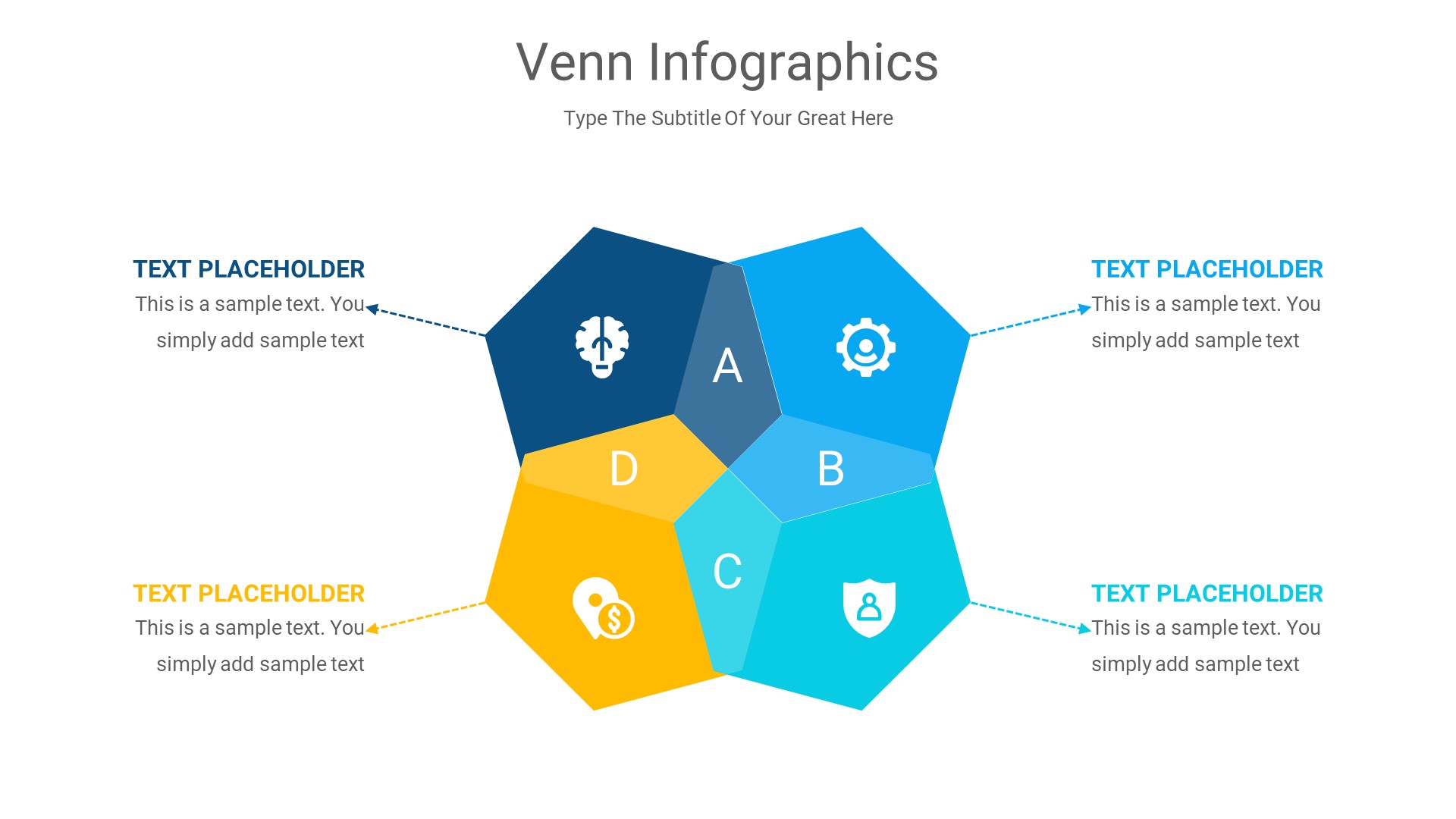 Venn Infographics

Type The Subtitle Of Your Great Here

TEXT PLACEHOLDER
This is a sample text. You simply add sample text

TEXT PLACEHOLDER
This is a sample text. You simply add sample text

A

D

B

C

TEXT PLACEHOLDER
This is a sample text. You simply add sample text

TEXT PLACEHOLDER
This is a sample text. You simply add sample text