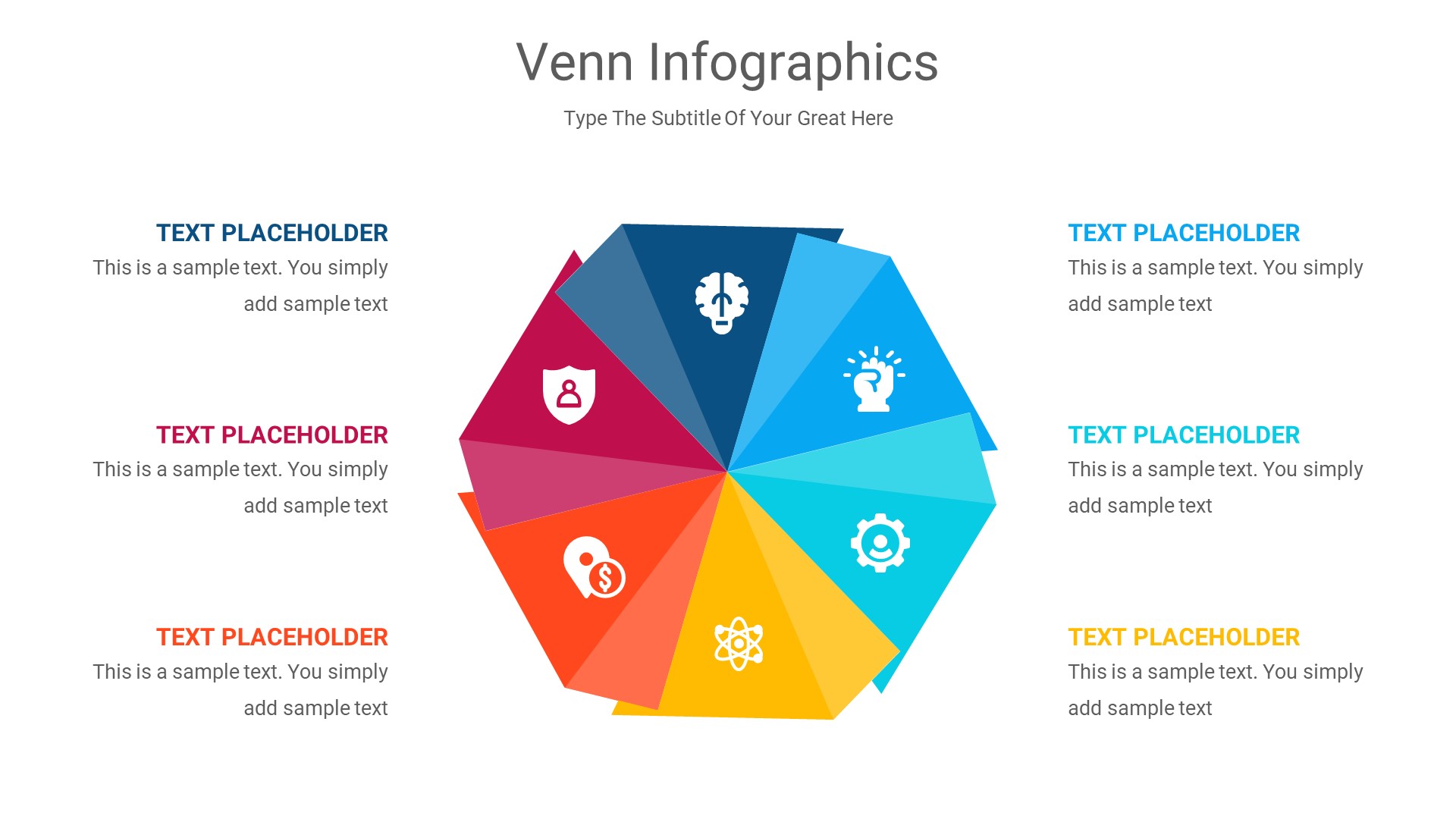 Venn Infographics

Type The Subtitle Of Your Great Here

TEXT PLACEHOLDER
This is a sample text. You simply add sample text

TEXT PLACEHOLDER
This is a sample text. You simply add sample text

TEXT PLACEHOLDER
This is a sample text. You simply add sample text

TEXT PLACEHOLDER
This is a sample text. You simply add sample text

TEXT PLACEHOLDER
This is a sample text. You simply add sample text

TEXT PLACEHOLDER
This is a sample text. You simply add sample text